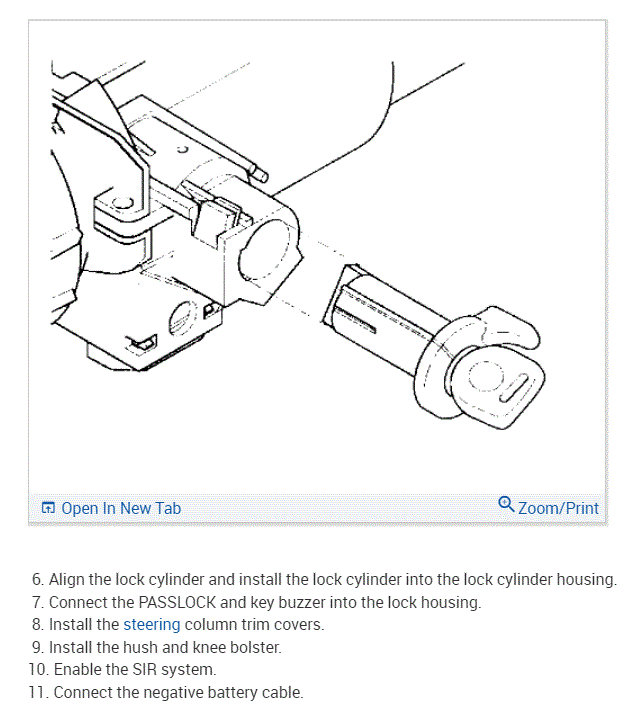 Open In New Tab

Zoom/Print

6. Align the lock cylinder and install the lock cylinder into the lock cylinder housing.
7. Connect the PASSLOCK and key buzzer into the lock housing.
8. Install the steering column trim covers.
9. Install the hush and knee bolster.
10. Enable the SIR system.
11. Connect the negative battery cable.