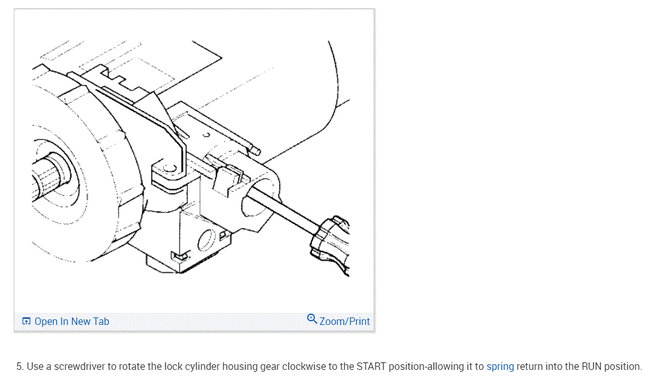 Open In New Tab

Zoom/Print

5. Use a screwdriver to rotate the lock cylinder housing gear clockwise to the START position-allowing it to spring return into the RUN position.