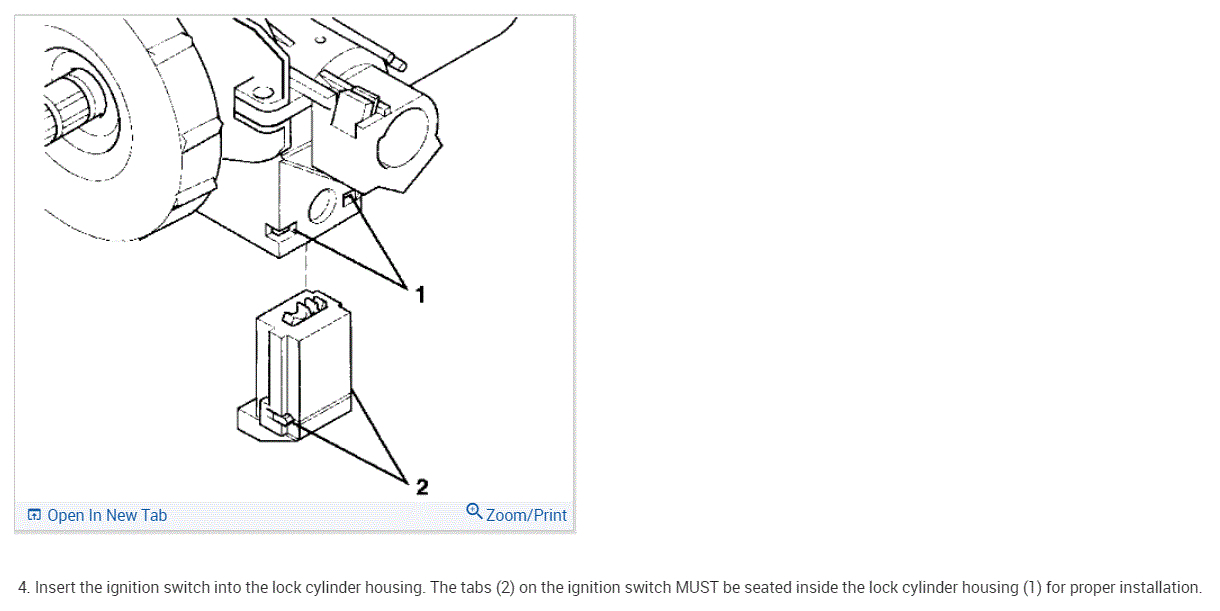 1

2

Open In New Tab

Zoom/Print

4. Insert the ignition switch into the lock cylinder housing. The tabs (2) on the ignition switch MUST be seated inside the lock cylinder housing (1) for proper installation.