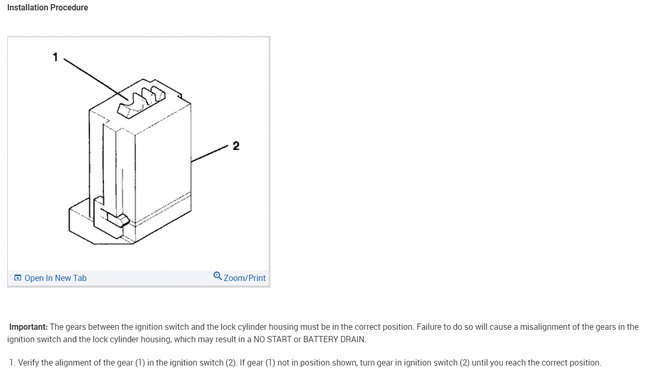 Installation Procedure

1

2

Open In New Tab

Zoom/Print

Important: The gears between the ignition switch and the lock cylinder housing must be in the correct position. Failure to do so will cause a misalignment of the gears in the ignition switch and the lock cylinder housing, which may result in a NO START or BATTERY DRAIN.

1. Verify the alignment of the gear (1) in the ignition switch (2). If gear (1) not in position shown, turn gear in ignition switch (2) until you reach the correct position.