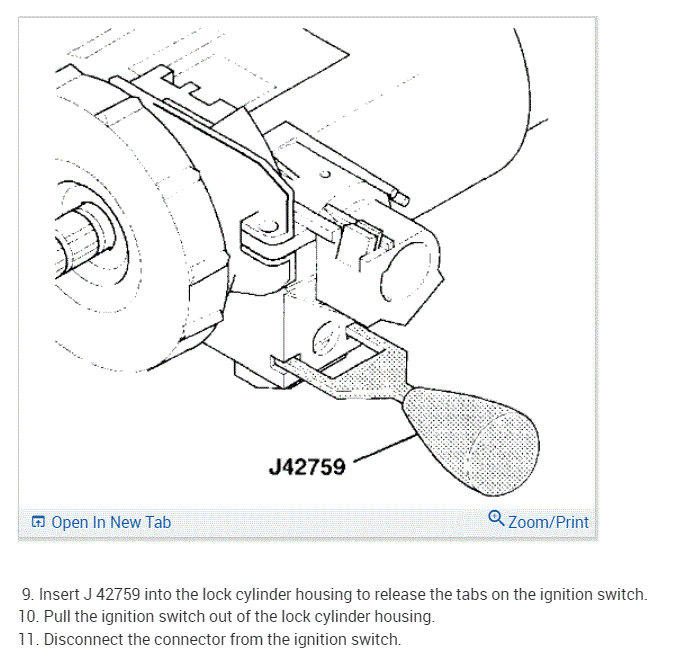 J42759

Open In New Tab

Zoom/Print

9. Insert J 42759 into the lock cylinder housing to release the tabs on the ignition switch.
10. Pull the ignition switch out of the lock cylinder housing.
11. Disconnect the connector from the ignition switch.