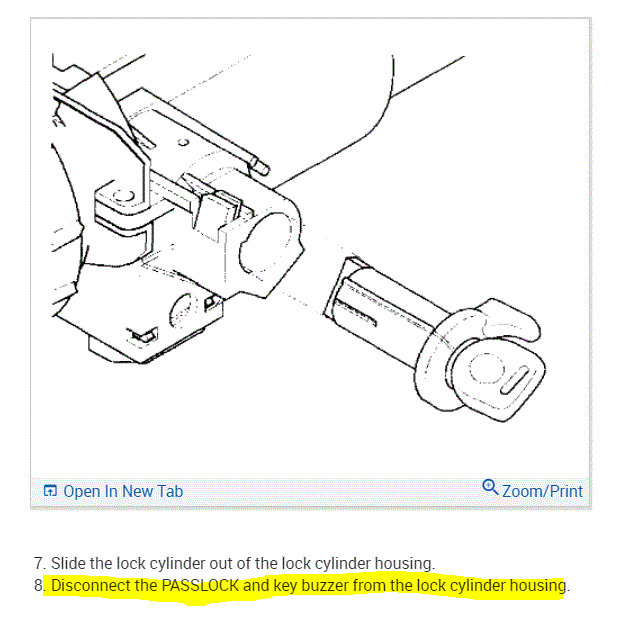 Open In New Tab

Zoom/Print

7. Slide the lock cylinder out of the lock cylinder housing.
8. Disconnect the PASSLOCK and key buzzer from the lock cylinder housing.