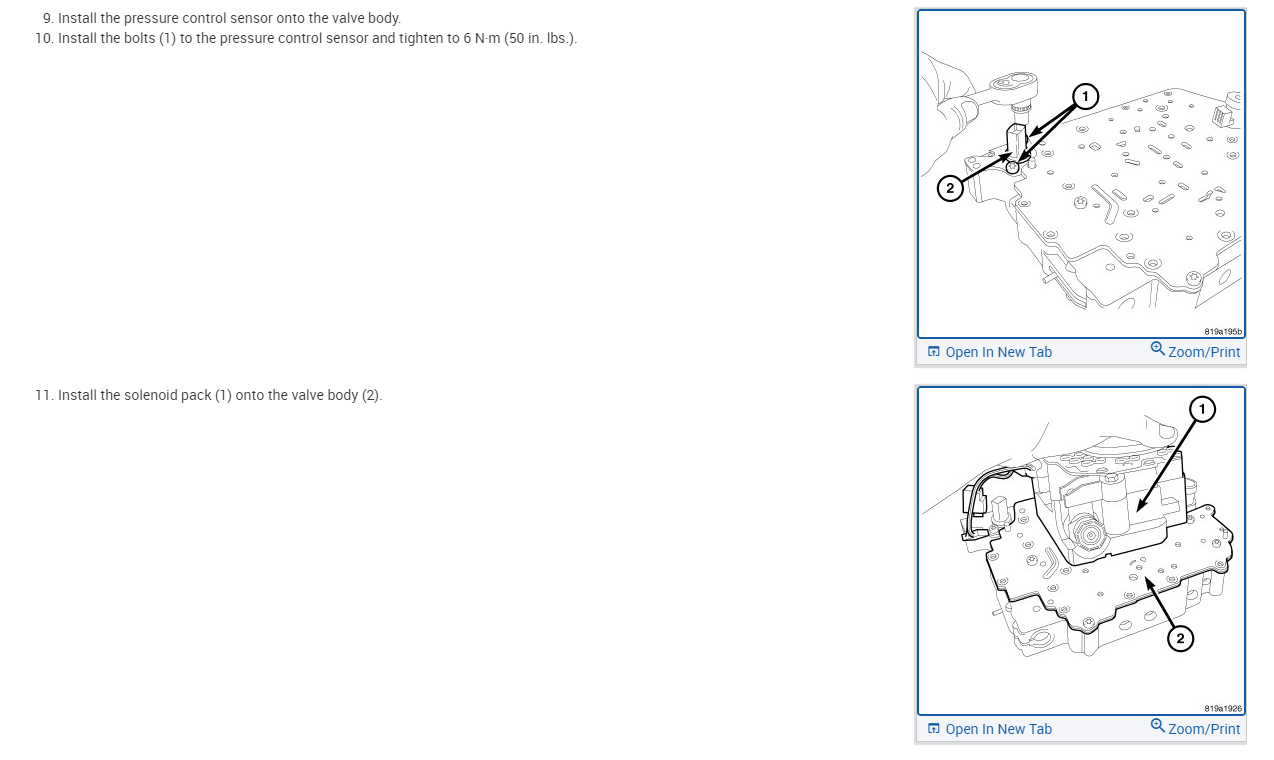 9. Install the pressure control sensor onto the valve body.
10. Install the bolts (1) to the pressure control sensor and tighten to 6 N·m (50 in. lbs.).

1
2
819a195b
Open In New Tab
Zoom/Print

11. Install the solenoid pack (1) onto the valve body (2).

1
2
819a1926
Open In New Tab
Zoom/Print