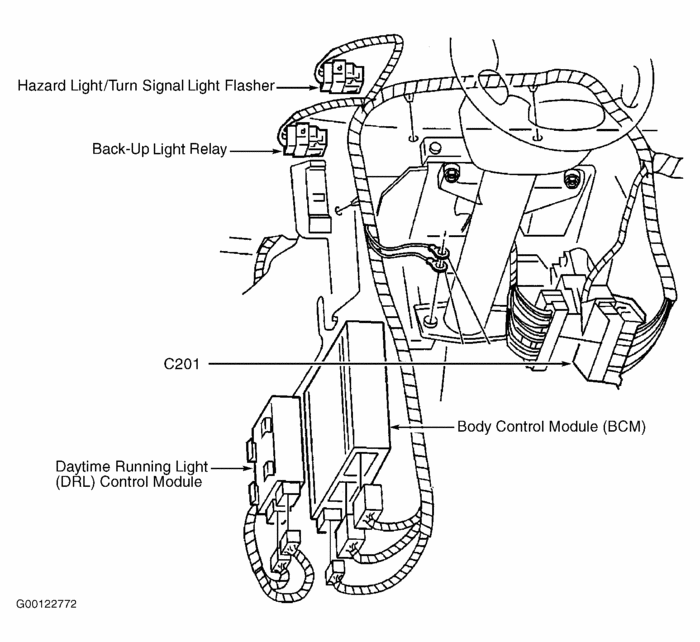 Hazard Light/Turn Signal Light Flasher

Back-Up Light Relay

C201

Body Control Module (BCM)

Daytime Running Light (DRL) Control Module

G00122772