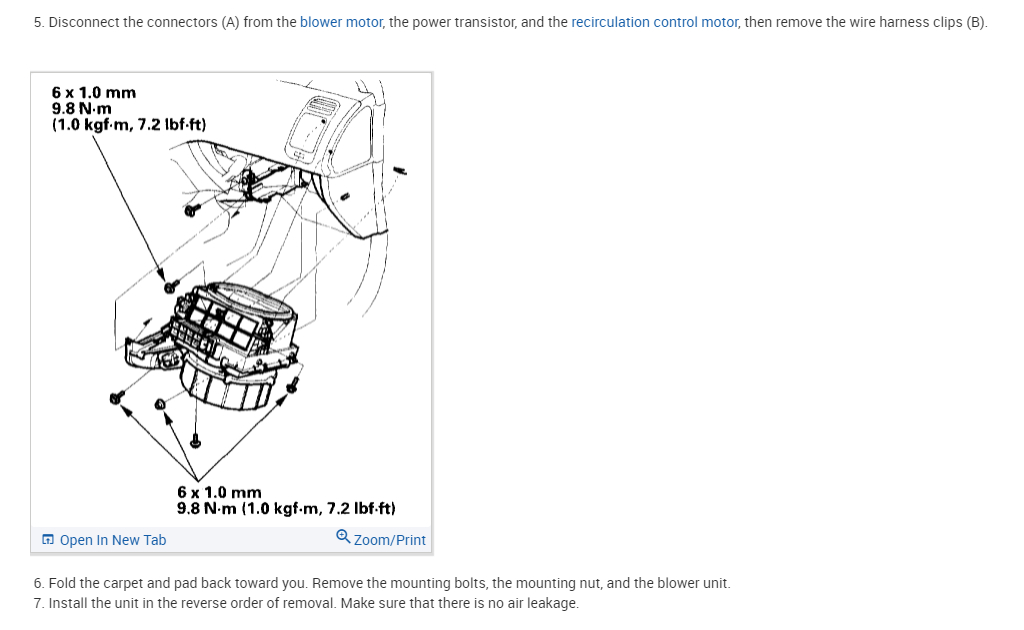 5. Disconnect the connectors (A) from the blower motor, the power transistor, and the recirculation control motor, then remove the wire harness clips (B).

6 x 1.0 mm
9.8 N·m
(1.0 kgf·m, 7.2 lbf·ft)

6 x 1.0 mm
9.8 N·m (1.0 kgf·m, 7.2 lbf·ft)

Open In New Tab
Zoom/Print

6. Fold the carpet and pad back toward you. Remove the mounting bolts, the mounting nut, and the blower unit.
7. Install the unit in the reverse order of removal. Make sure that there is no air leakage.