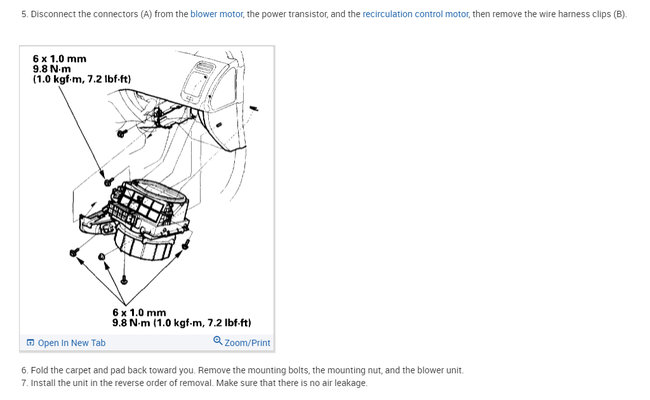 5. Disconnect the connectors (A) from the blower motor, the power transistor, and the recirculation control motor, then remove the wire harness clips (B).

6 x 1.0 mm
9.8 N·m
(1.0 kgf·m, 7.2 lbf·ft)

6 x 1.0 mm
9.8 N·m (1.0 kgf·m, 7.2 lbf·ft)

Open In New Tab

Zoom/Print

6. Fold the carpet and pad back toward you. Remove the mounting bolts, the mounting nut, and the blower unit.
7. Install the unit in the reverse order of removal. Make sure that there is no air leakage.