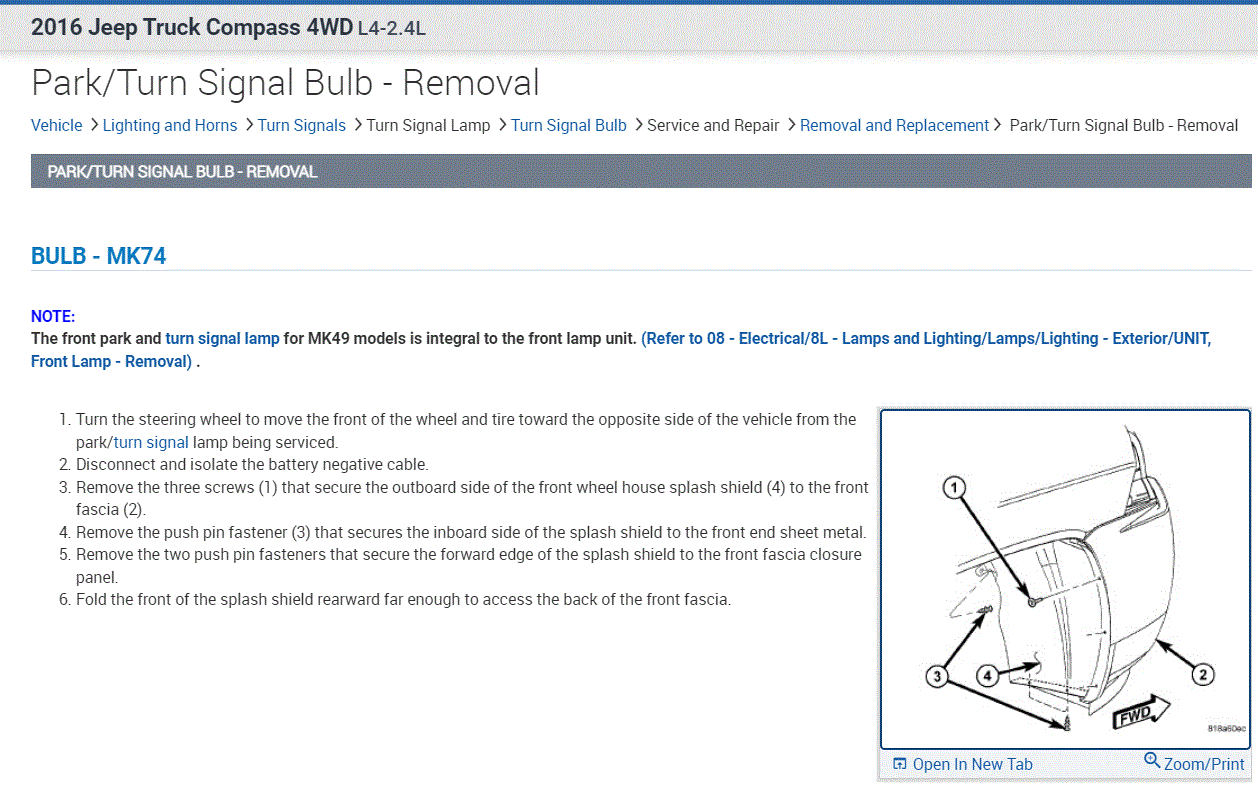 2016 Jeep Truck Compass 4WD L4-2.4L

Park/Turn Signal Bulb - Removal

Vehicle > Lighting and Horns > Turn Signals > Turn Signal Lamp > Turn Signal Bulb > Service and Repair > Removal and Replacement > Park/Turn Signal Bulb - Removal

PARK/TURN SIGNAL BULB - REMOVAL

BULB - MK74

NOTE:
The front park and turn signal lamp for MK49 models is integral to the front lamp unit. (Refer to 08 - Electrical/8L - Lamps and Lighting/Lamps/Lighting - Exterior/UNIT, Front Lamp - Removal) .

1. Turn the steering wheel to move the front of the wheel and tire toward the opposite side of the vehicle from the park/turn signal lamp being serviced.
2. Disconnect and isolate the battery negative cable.
3. Remove the three screws (1) that secure the outboard side of the front wheel house splash shield (4) to the front fascia (2).
4. Remove the push pin fastener (3) that secures the inboard side of the splash shield to the front end sheet metal.
5. Remove the two push pin fasteners that secure the forward edge of the splash shield to the front fascia closure panel.
6. Fold the front of the splash shield rearward far enough to access the back of the front fascia.

1
2
3
4
FWD
818a60ec

Open In New Tab
Zoom/Print