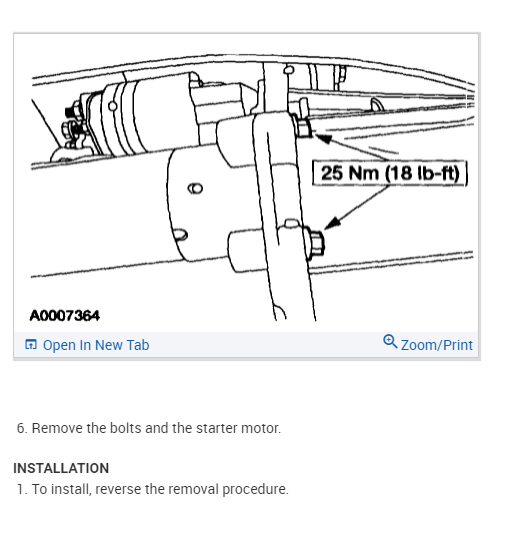 25 Nm (18 lb-ft)

A0007364

Open In New Tab

Zoom/Print

6. Remove the bolts and the starter motor.

INSTALLATION
1. To install, reverse the removal procedure.