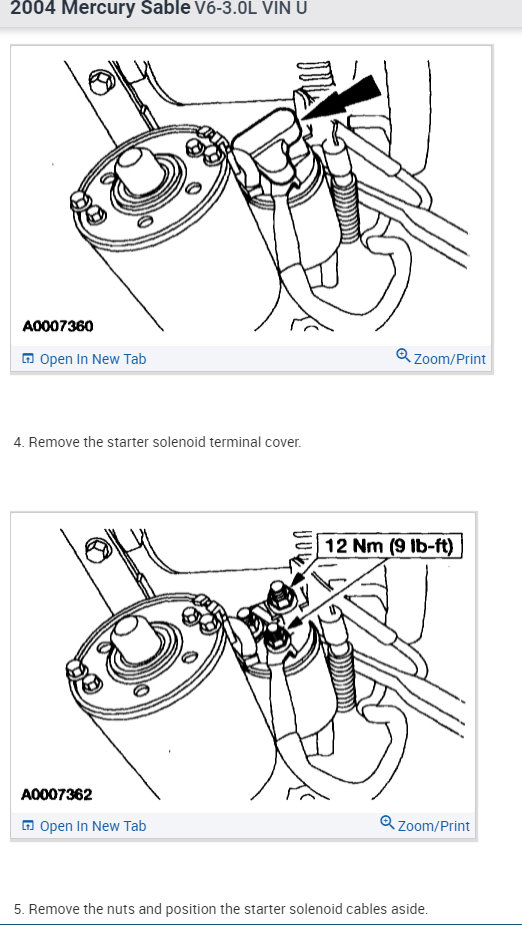 2004 Mercury Sable V6-3.0L VIN U

A0007360

Open In New Tab Zoom/Print

4. Remove the starter solenoid terminal cover.

12 Nm (9 lb-ft)

A0007362

Open In New Tab Zoom/Print

5. Remove the nuts and position the starter solenoid cables aside.