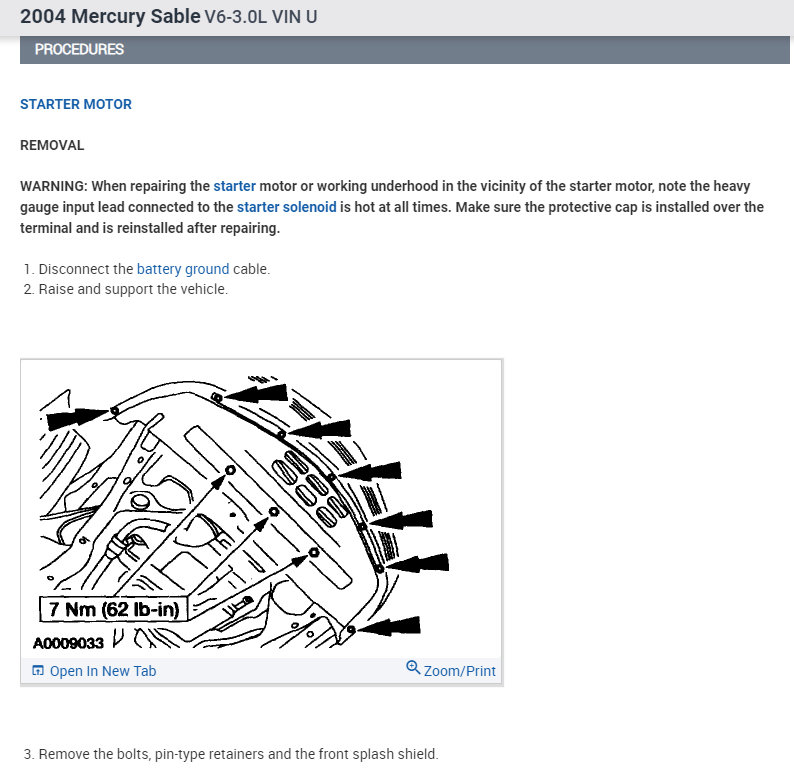 2004 Mercury Sable V6-3.0L VIN U

PROCEDURES

STARTER MOTOR

REMOVAL

WARNING: When repairing the starter motor or working underhood in the vicinity of the starter motor, note the heavy gauge input lead connected to the starter solenoid is hot at all times. Make sure the protective cap is installed over the terminal and is reinstalled after repairing.

1. Disconnect the battery ground cable.
2. Raise and support the vehicle.

7 Nm (62 lb-in)

A0009033

Open In New Tab

Zoom/Print

3. Remove the bolts, pin-type retainers and the front splash shield.