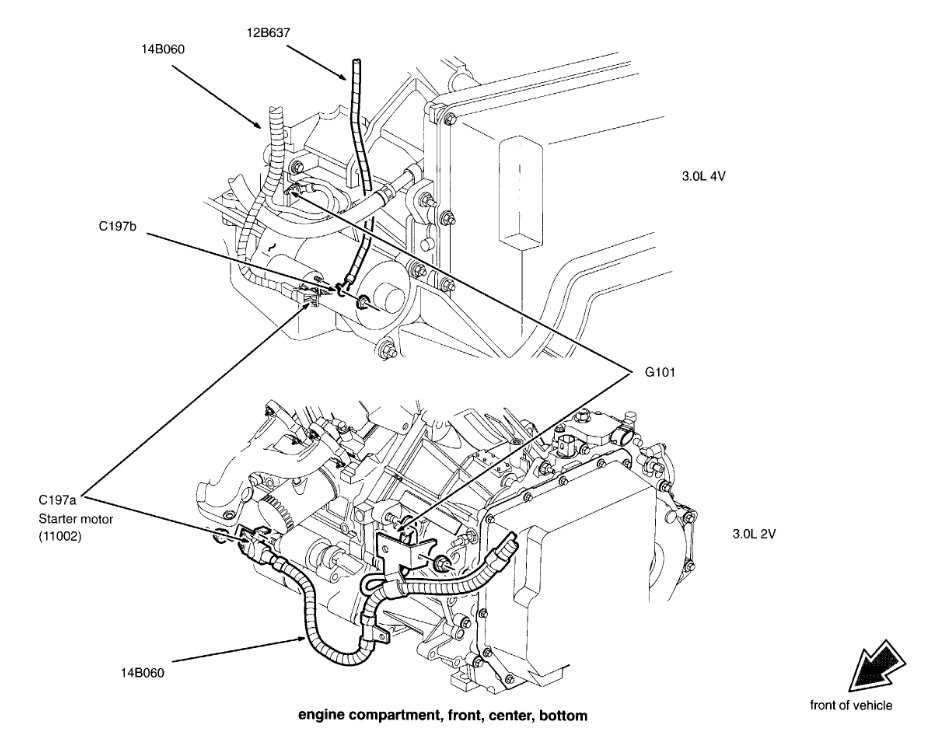 12B637

14B060

3.0L 4V

C197b

G101

C197a
Starter motor
(11002)

3.0L 2V

14B060

engine compartment, front, center, bottom

front of vehicle