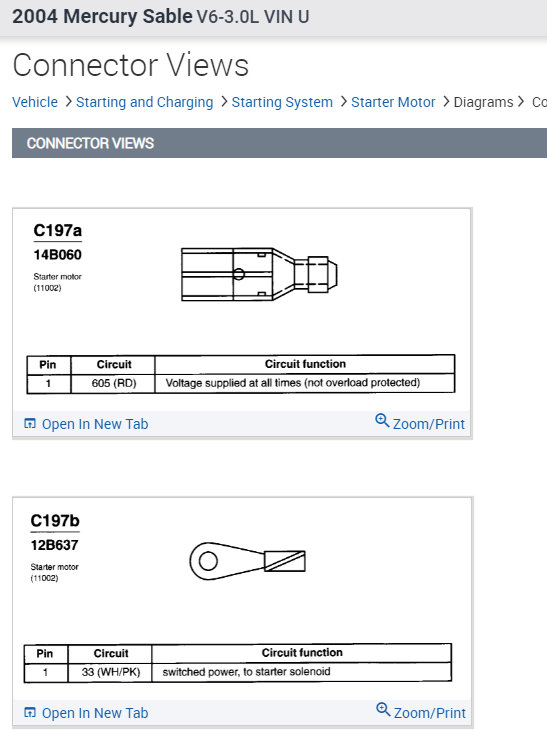 2004 Mercury Sable V6-3.0L VIN U

Connector Views

Vehicle > Starting and Charging > Starting System > Starter Motor > Diagrams > Co

CONNECTOR VIEWS

C197a
14B060
Starter motor
(11002)

| Pin | Circuit | Circuit function |
|---|---|---|
| 1 | 605 (RD) | Voltage supplied at all times (not overload protected) |

Open In New Tab
Zoom/Print

C197b
12B637
Starter motor
(11002)

| Pin | Circuit | Circuit function |
|---|---|---|
| 1 | 33 (WH/PK) | switched power, to starter solenoid |

Open In New Tab
Zoom/Print