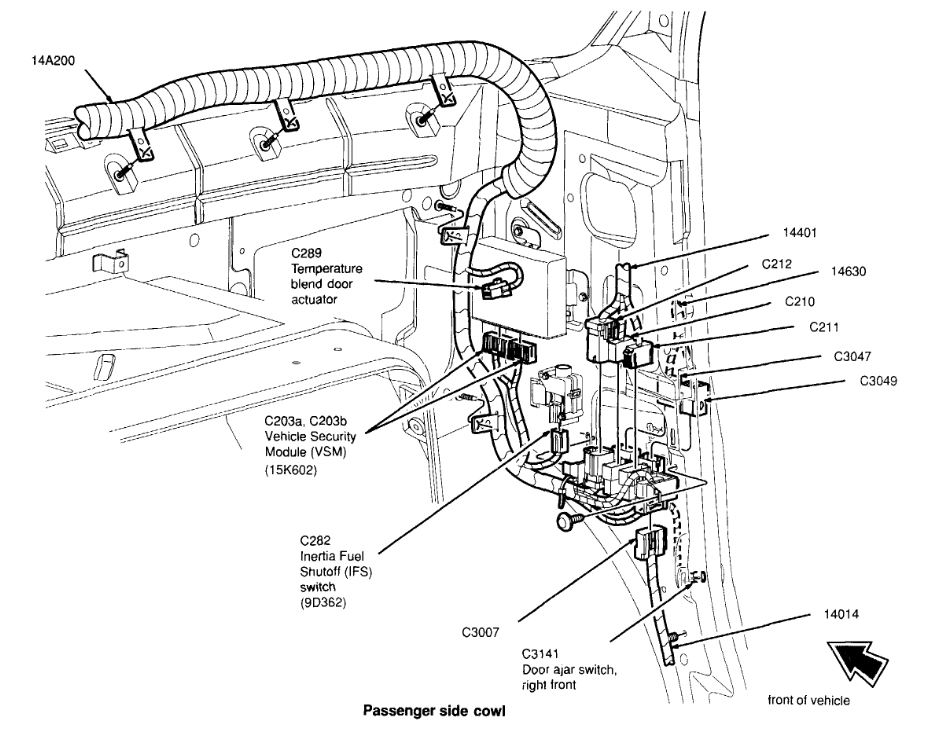 14A200

C289
Temperature blend door actuator

14401

C212

14630

C210

C211

C3047

C3049

C203a, C203b
Vehicle Security Module (VSM)
(15K602)

C282
Inertia Fuel Shutoff (IFS) switch
(9D362)

C3007

C3141
Door ajar switch, right front

14014

front of vehicle

Passenger side cowl