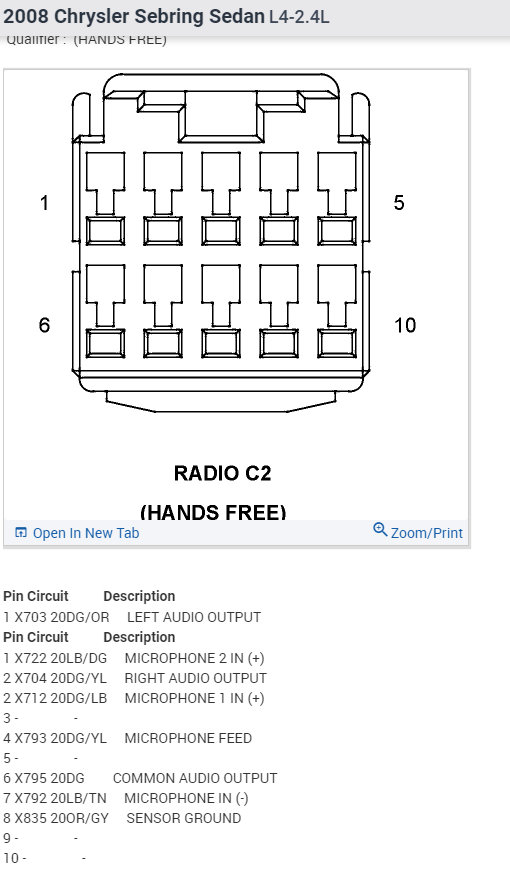 2008 Chrysler Sebring Sedan L4-2.4L
Qualifier : (HANDS FREE)

1
5
6
10

RADIO C2
(HANDS FREE)

Open In New Tab
Zoom/Print

Pin Circuit Description
1 X703 20DG/OR LEFT AUDIO OUTPUT
Pin Circuit Description
1 X722 20LB/DG MICROPHONE 2 IN (+)
2 X704 20DG/YL RIGHT AUDIO OUTPUT
2 X712 20DG/LB MICROPHONE 1 IN (+)
3 - -
4 X793 20DG/YL MICROPHONE FEED
5 - -
6 X795 20DG COMMON AUDIO OUTPUT
7 X792 20LB/TN MICROPHONE IN (-)
8 X835 20OR/GY SENSOR GROUND
9 - -
10 - -