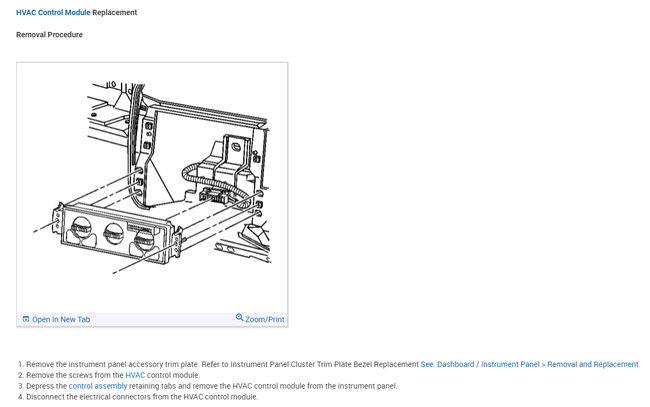 HVAC Control Module Replacement

Removal Procedure

Open In New Tab

Zoom/Print

1. Remove the instrument panel accessory trim plate. Refer to Instrument Panel Cluster Trim Plate Bezel Replacement See: Dashboard / Instrument Panel > Removal and Replacement.
2. Remove the screws from the HVAC control module.
3. Depress the control assembly retaining tabs and remove the HVAC control module from the instrument panel.
4. Disconnect the electrical connectors from the HVAC control module.