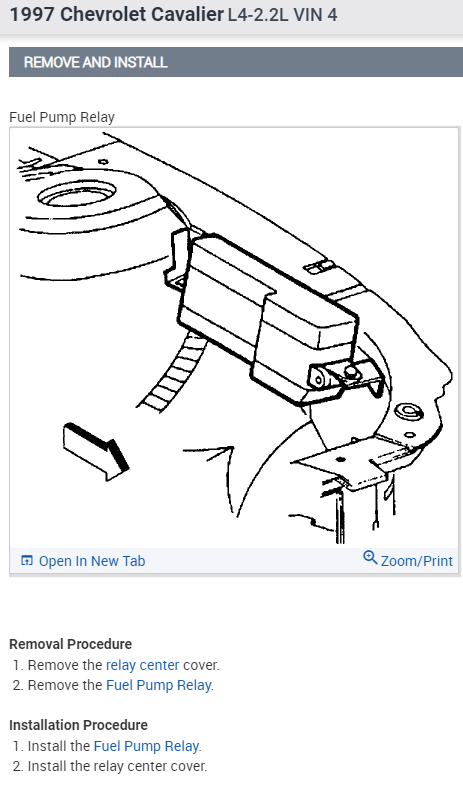 1997 Chevrolet Cavalier L4-2.2L VIN 4

REMOVE AND INSTALL

Fuel Pump Relay

Open In New Tab

Zoom/Print

Removal Procedure

1. Remove the relay center cover.
2. Remove the Fuel Pump Relay.

Installation Procedure

1. Install the Fuel Pump Relay.
2. Install the relay center cover.