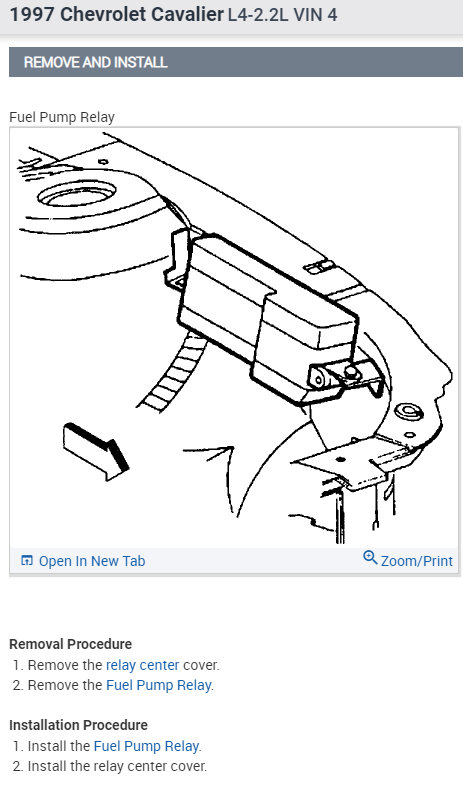 1997 Chevrolet Cavalier L4-2.2L VIN 4

REMOVE AND INSTALL

Fuel Pump Relay

Open In New Tab

Zoom/Print

Removal Procedure

1. Remove the relay center cover.
2. Remove the Fuel Pump Relay.

Installation Procedure

1. Install the Fuel Pump Relay.
2. Install the relay center cover.