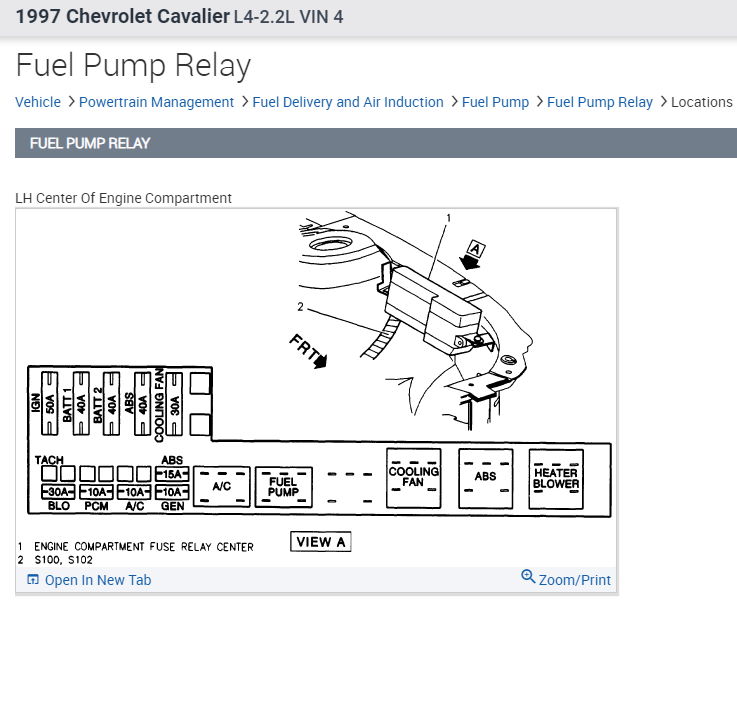 1997 Chevrolet Cavalier L4-2.2L VIN 4

Fuel Pump Relay

Vehicle > Powertrain Management > Fuel Delivery and Air Induction > Fuel Pump > Fuel Pump Relay > Locations

FUEL PUMP RELAY

LH Center Of Engine Compartment

1
A
2
FRT

IGN 50A
BATT 1 40A
BATT 2 40A
ABS 40A
COOLING FAN 30A

TACH
ABS
15A
30A 10A 10A 10A
BLO PCM A/C GEN
A/C
FUEL PUMP
COOLING FAN
ABS
HEATER BLOWER

VIEW A

1 ENGINE COMPARTMENT FUSE RELAY CENTER
2 S100, S102

Open In New Tab
Zoom/Print