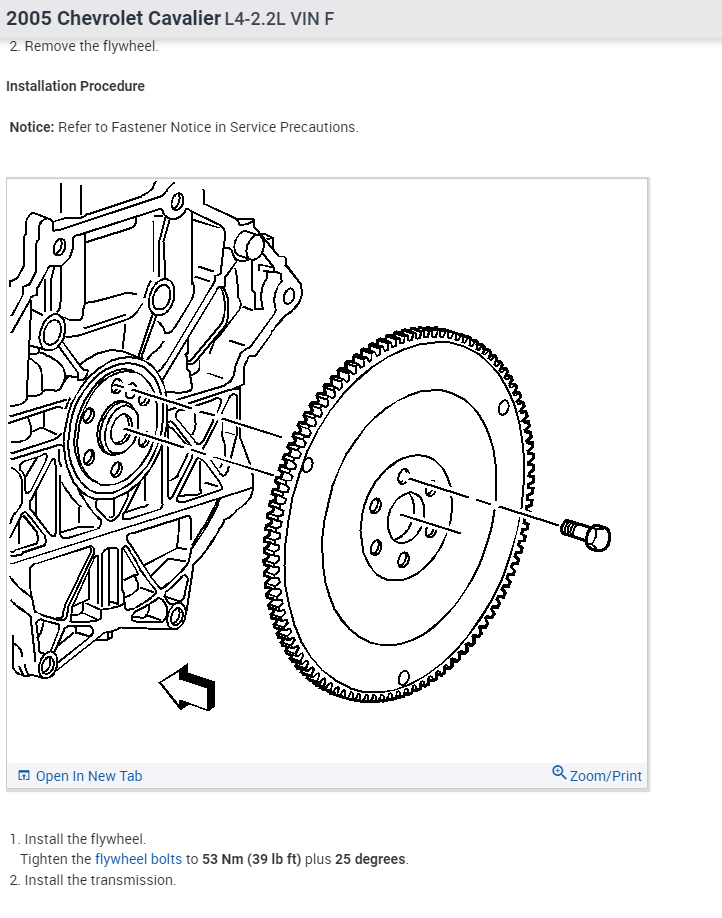 2005 Chevrolet Cavalier L4-2.2L VIN F

2. Remove the flywheel.

Installation Procedure

Notice: Refer to Fastener Notice in Service Precautions.

Open In New Tab

Zoom/Print

1. Install the flywheel.
Tighten the flywheel bolts to 53 Nm (39 lb ft) plus 25 degrees.
2. Install the transmission.