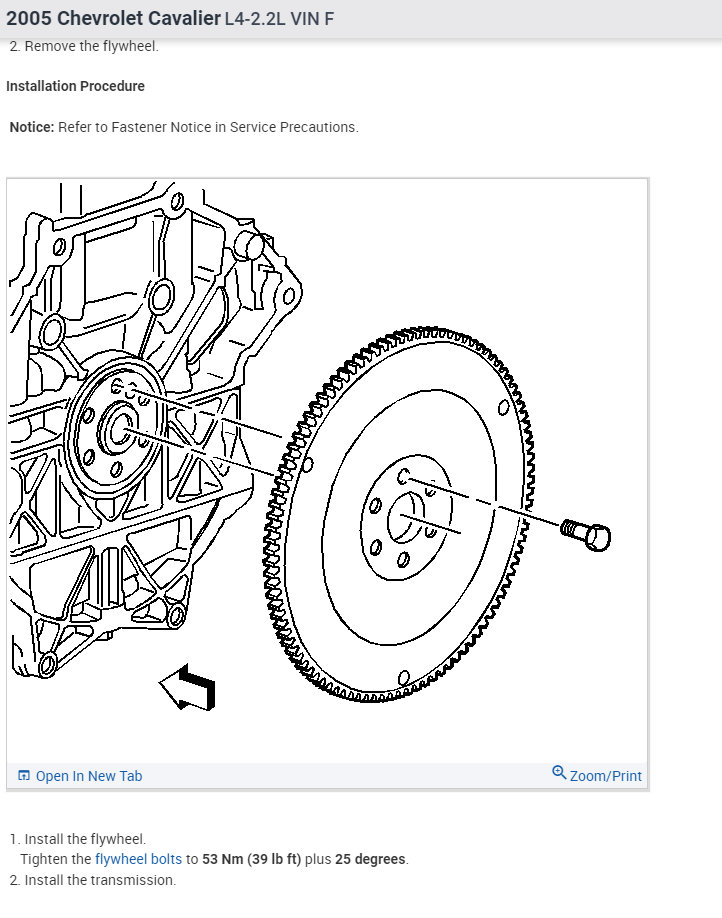 2005 Chevrolet Cavalier L4-2.2L VIN F

2. Remove the flywheel.

Installation Procedure

Notice: Refer to Fastener Notice in Service Precautions.

Open In New Tab

Zoom/Print

1. Install the flywheel.
Tighten the flywheel bolts to 53 Nm (39 lb ft) plus 25 degrees.
2. Install the transmission.