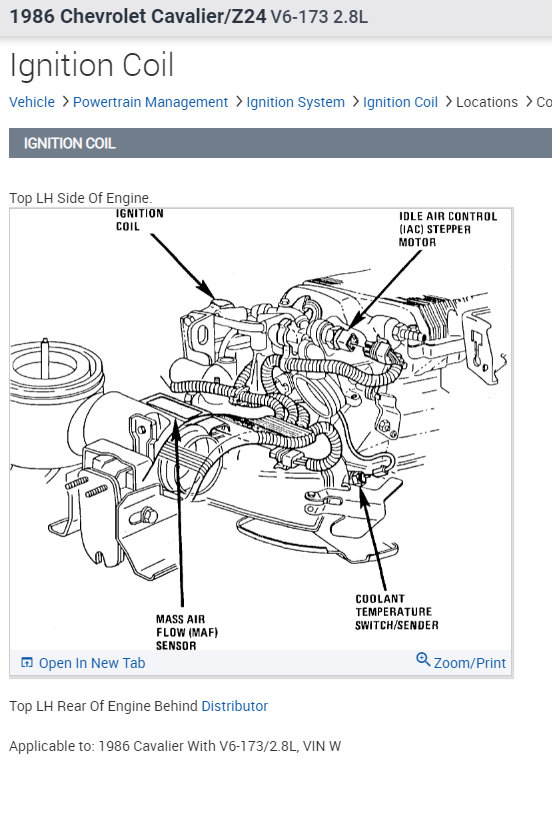 1986 Chevrolet Cavalier/Z24 V6-173 2.8L

Ignition Coil

Vehicle > Powertrain Management > Ignition System > Ignition Coil > Locations > Co

IGNITION COIL

Top LH Side Of Engine.

IGNITION COIL

IDLE AIR CONTROL (IAC) STEPPER MOTOR

MASS AIR FLOW (MAF) SENSOR

COOLANT TEMPERATURE SWITCH/SENDER

Open In New Tab

Zoom/Print

Top LH Rear Of Engine Behind Distributor

Applicable to: 1986 Cavalier With V6-173/2.8L, VIN W