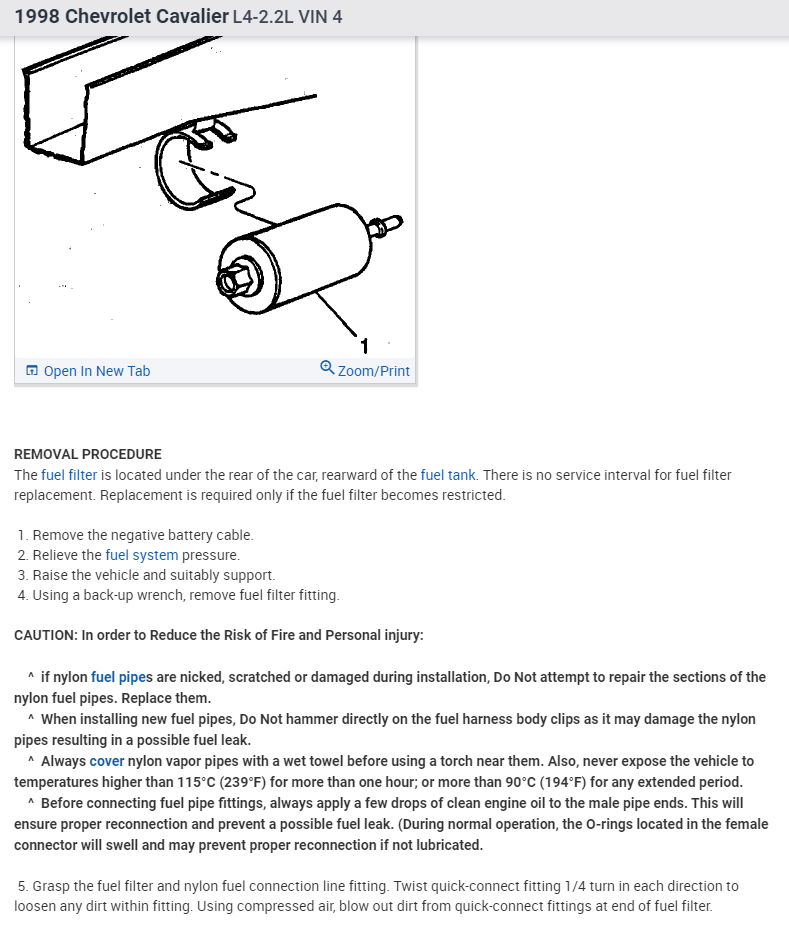 1998 Chevrolet Cavalier L4-2.2L VIN 4

1

Open In New Tab

Zoom/Print

REMOVAL PROCEDURE
The fuel filter is located under the rear of the car, rearward of the fuel tank. There is no service interval for fuel filter replacement. Replacement is required only if the fuel filter becomes restricted.

1. Remove the negative battery cable.
2. Relieve the fuel system pressure.
3. Raise the vehicle and suitably support.
4. Using a back-up wrench, remove fuel filter fitting.

CAUTION: In order to Reduce the Risk of Fire and Personal injury:

^ if nylon fuel pipes are nicked, scratched or damaged during installation, Do Not attempt to repair the sections of the nylon fuel pipes. Replace them.
^ When installing new fuel pipes, Do Not hammer directly on the fuel harness body clips as it may damage the nylon pipes resulting in a possible fuel leak.
^ Always cover nylon vapor pipes with a wet towel before using a torch near them. Also, never expose the vehicle to temperatures higher than 115°C (239°F) for more than one hour; or more than 90°C (194°F) for any extended period.
^ Before connecting fuel pipe fittings, always apply a few drops of clean engine oil to the male pipe ends. This will ensure proper reconnection and prevent a possible fuel leak. (During normal operation, the O-rings located in the female connector will swell and may prevent proper reconnection if not lubricated.

5. Grasp the fuel filter and nylon fuel connection line fitting. Twist quick-connect fitting 1/4 turn in each direction to loosen any dirt within fitting. Using compressed air, blow out dirt from quick-connect fittings at end of fuel filter.