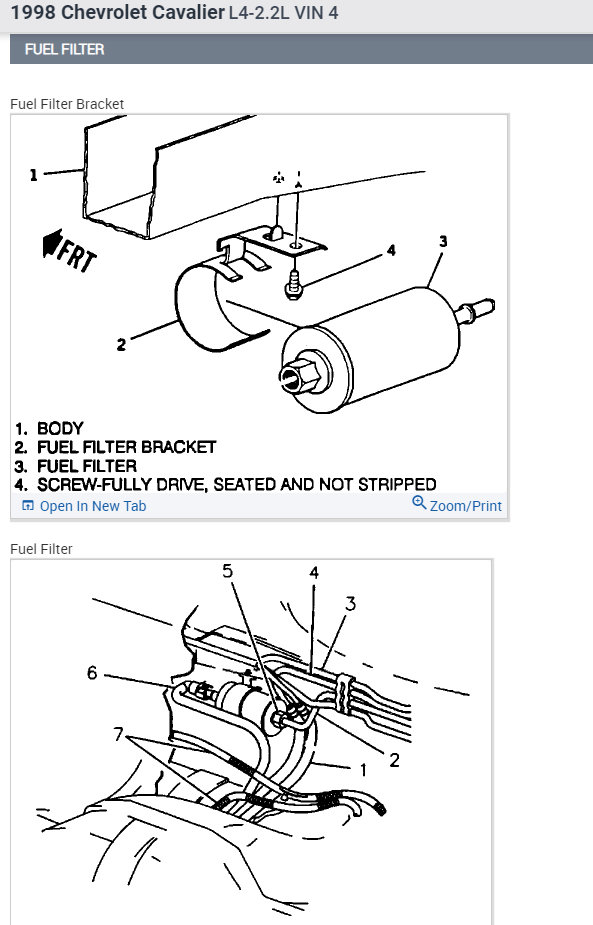 1998 Chevrolet Cavalier L4-2.2L VIN 4

FUEL FILTER

Fuel Filter Bracket

1
FRT
4
3
2

1. BODY
2. FUEL FILTER BRACKET
3. FUEL FILTER
4. SCREW-FULLY DRIVE, SEATED AND NOT STRIPPED

Open In New Tab
Zoom/Print

Fuel Filter

5
4
3
6
7
2
1