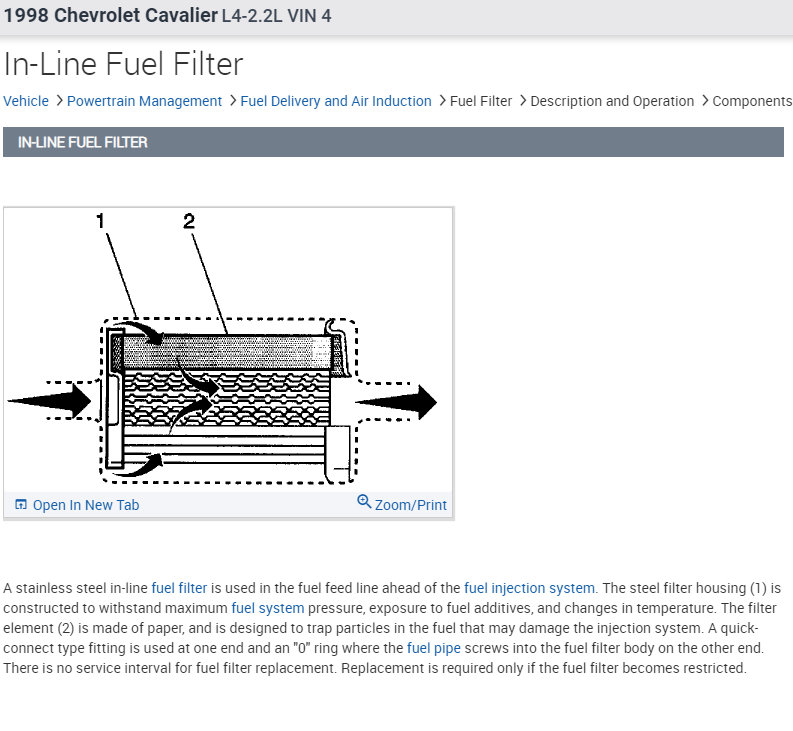 1998 Chevrolet Cavalier L4-2.2L VIN 4

In-Line Fuel Filter

Vehicle > Powertrain Management > Fuel Delivery and Air Induction > Fuel Filter > Description and Operation > Components

IN-LINE FUEL FILTER

1
2

Open In New Tab
Zoom/Print

A stainless steel in-line fuel filter is used in the fuel feed line ahead of the fuel injection system. The steel filter housing (1) is constructed to withstand maximum fuel system pressure, exposure to fuel additives, and changes in temperature. The filter element (2) is made of paper, and is designed to trap particles in the fuel that may damage the injection system. A quick-connect type fitting is used at one end and an "0" ring where the fuel pipe screws into the fuel filter body on the other end. There is no service interval for fuel filter replacement. Replacement is required only if the fuel filter becomes restricted.