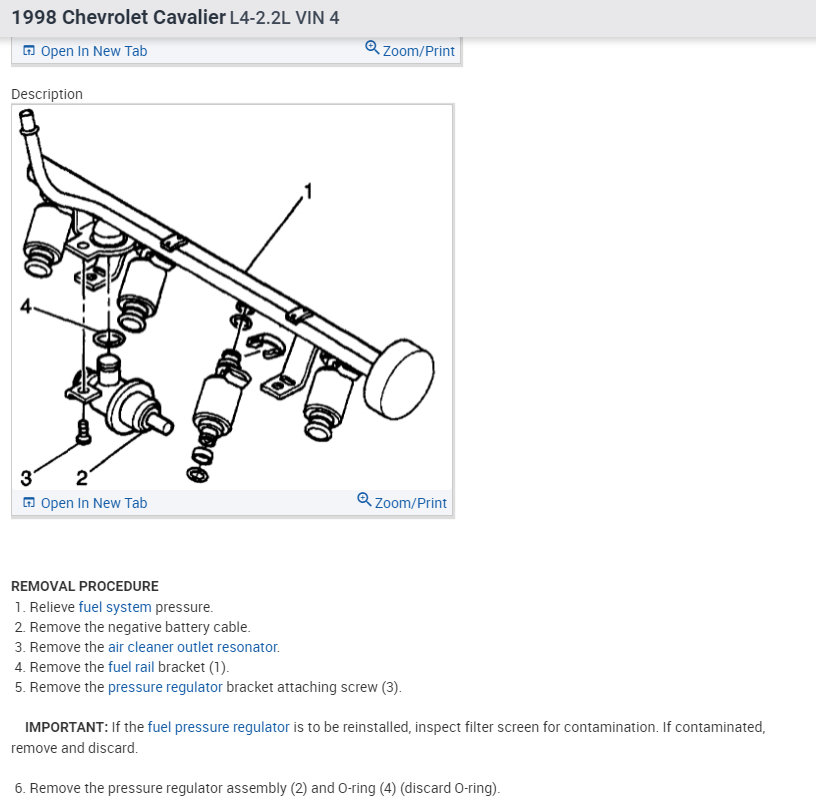 1998 Chevrolet Cavalier L4-2.2L VIN 4

Open In New Tab
Zoom/Print

Description

1
4
3
2

Open In New Tab
Zoom/Print

REMOVAL PROCEDURE
1. Relieve fuel system pressure.
2. Remove the negative battery cable.
3. Remove the air cleaner outlet resonator.
4. Remove the fuel rail bracket (1).
5. Remove the pressure regulator bracket attaching screw (3).

IMPORTANT: If the fuel pressure regulator is to be reinstalled, inspect filter screen for contamination. If contaminated, remove and discard.

6. Remove the pressure regulator assembly (2) and O-ring (4) (discard O-ring).