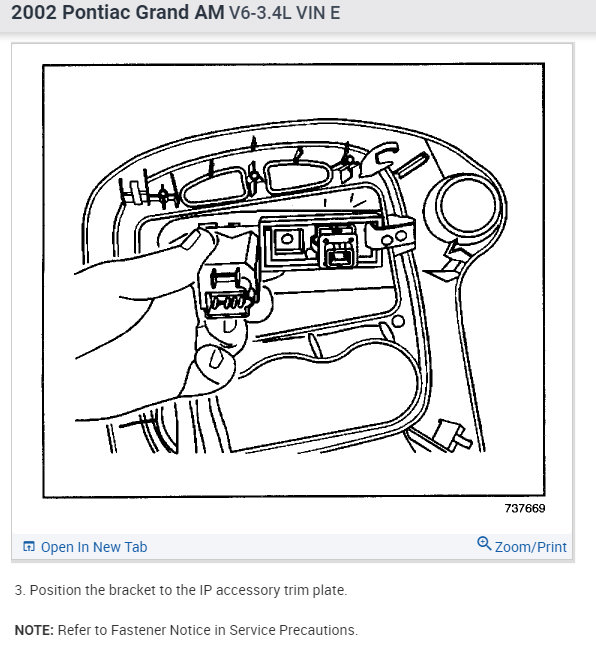 2002 Pontiac Grand AM V6-3.4L VIN E

737669

Open In New Tab

Zoom/Print

3. Position the bracket to the IP accessory trim plate.

NOTE: Refer to Fastener Notice in Service Precautions.