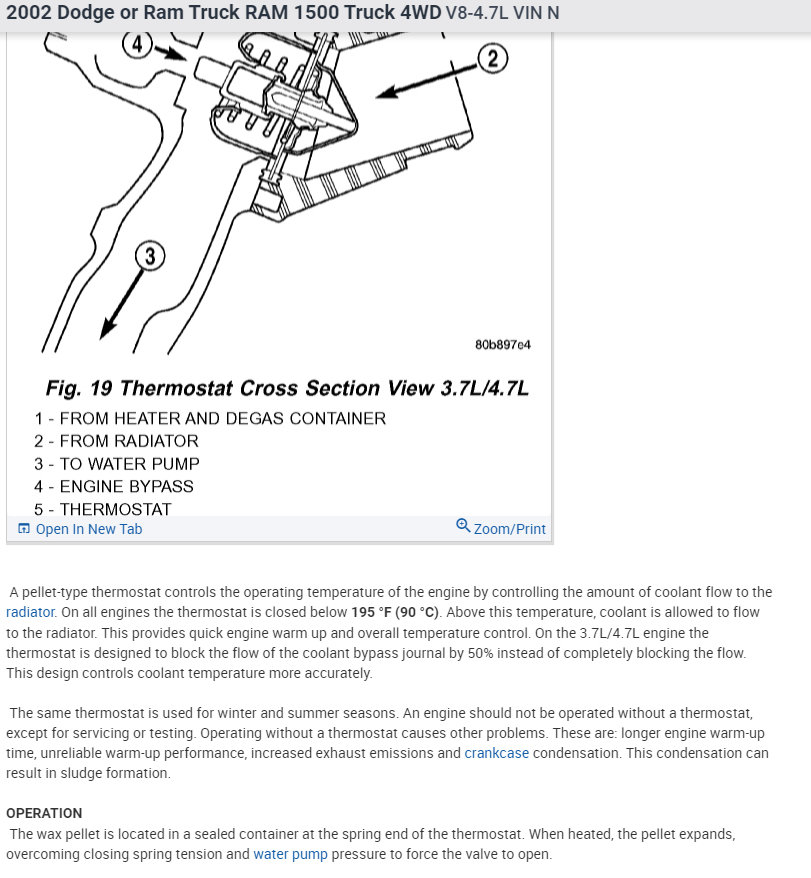 2002 Dodge or Ram Truck RAM 1500 Truck 4WD V8-4.7L VIN N

4

2

3

80b897e4

Fig. 19 Thermostat Cross Section View 3.7L/4.7L

1 - FROM HEATER AND DEGAS CONTAINER
2 - FROM RADIATOR
3 - TO WATER PUMP
4 - ENGINE BYPASS
5 - THERMOSTAT

Open In New Tab

Zoom/Print

A pellet-type thermostat controls the operating temperature of the engine by controlling the amount of coolant flow to the radiator. On all engines the thermostat is closed below 195 °F (90 °C). Above this temperature, coolant is allowed to flow to the radiator. This provides quick engine warm up and overall temperature control. On the 3.7L/4.7L engine the thermostat is designed to block the flow of the coolant bypass journal by 50% instead of completely blocking the flow. This design controls coolant temperature more accurately.

The same thermostat is used for winter and summer seasons. An engine should not be operated without a thermostat, except for servicing or testing. Operating without a thermostat causes other problems. These are: longer engine warm-up time, unreliable warm-up performance, increased exhaust emissions and crankcase condensation. This condensation can result in sludge formation.

OPERATION
The wax pellet is located in a sealed container at the spring end of the thermostat. When heated, the pellet expands, overcoming closing spring tension and water pump pressure to force the valve to open.