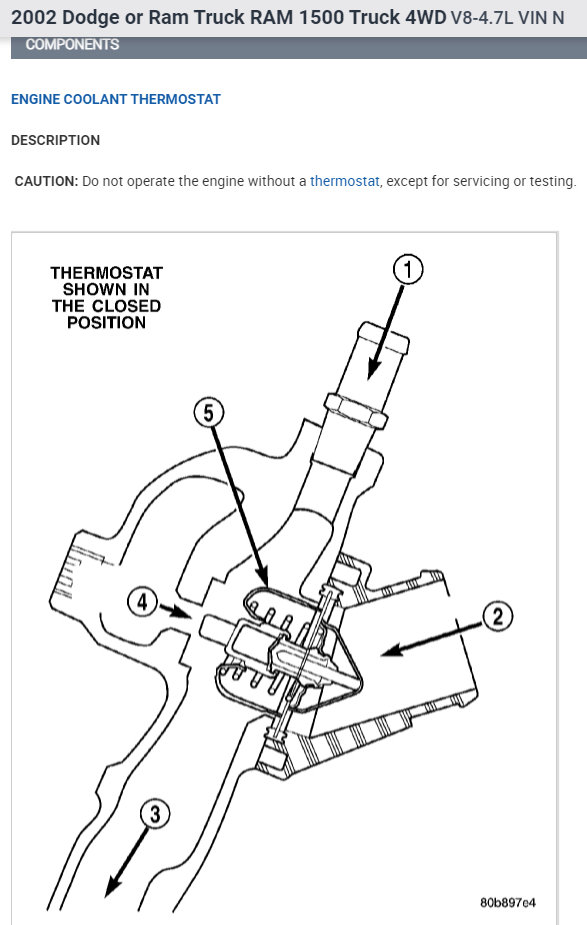 2002 Dodge or Ram Truck RAM 1500 Truck 4WD V8-4.7L VIN N

COMPONENTS

ENGINE COOLANT THERMOSTAT

DESCRIPTION

CAUTION: Do not operate the engine without a thermostat, except for servicing or testing.

THERMOSTAT SHOWN IN THE CLOSED POSITION

1

5

4

2

3

80b897e4