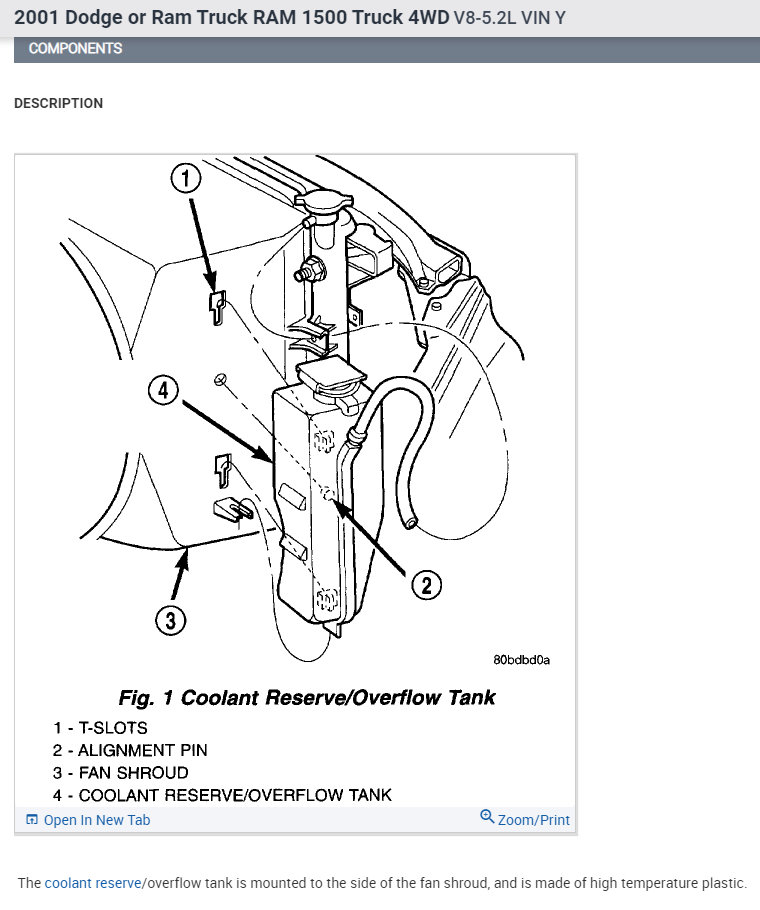 2001 Dodge or Ram Truck RAM 1500 Truck 4WD V8-5.2L VIN Y

COMPONENTS

DESCRIPTION

1

4

2

3

80bdbd0a

Fig. 1 Coolant Reserve/Overflow Tank

1 - T-SLOTS
2 - ALIGNMENT PIN
3 - FAN SHROUD
4 - COOLANT RESERVE/OVERFLOW TANK

Open In New Tab

Zoom/Print

The coolant reserve/overflow tank is mounted to the side of the fan shroud, and is made of high temperature plastic.