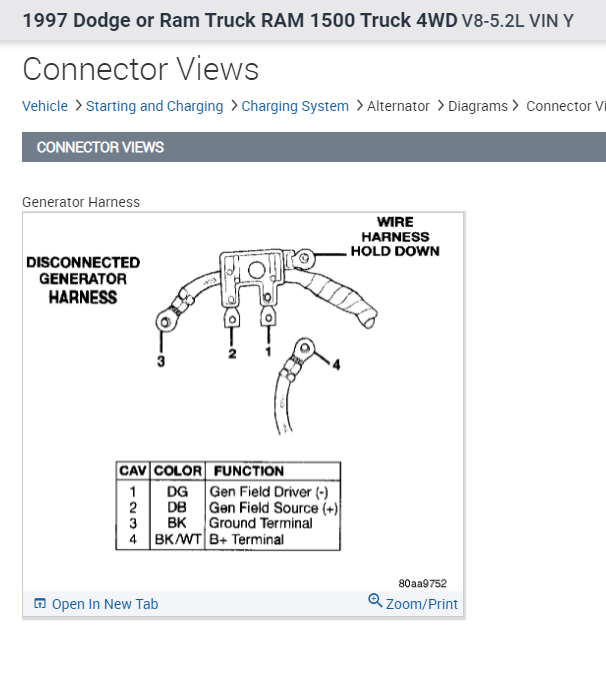 1997 Dodge or Ram Truck RAM 1500 Truck 4WD V8-5.2L VIN Y

Connector Views

Vehicle > Starting and Charging > Charging System > Alternator > Diagrams > Connector Vi

CONNECTOR VIEWS

Generator Harness

DISCONNECTED GENERATOR HARNESS

WIRE HARNESS HOLD DOWN

3

2

1

4

| CAV | COLOR | FUNCTION |
|---|---|---|
| 1 | DG | Gen Field Driver (-) |
| 2 | DB | Gen Field Source (+) |
| 3 | BK | Ground Terminal |
| 4 | BK/WT | B+ Terminal |

80aa9752

Open In New Tab

Zoom/Print