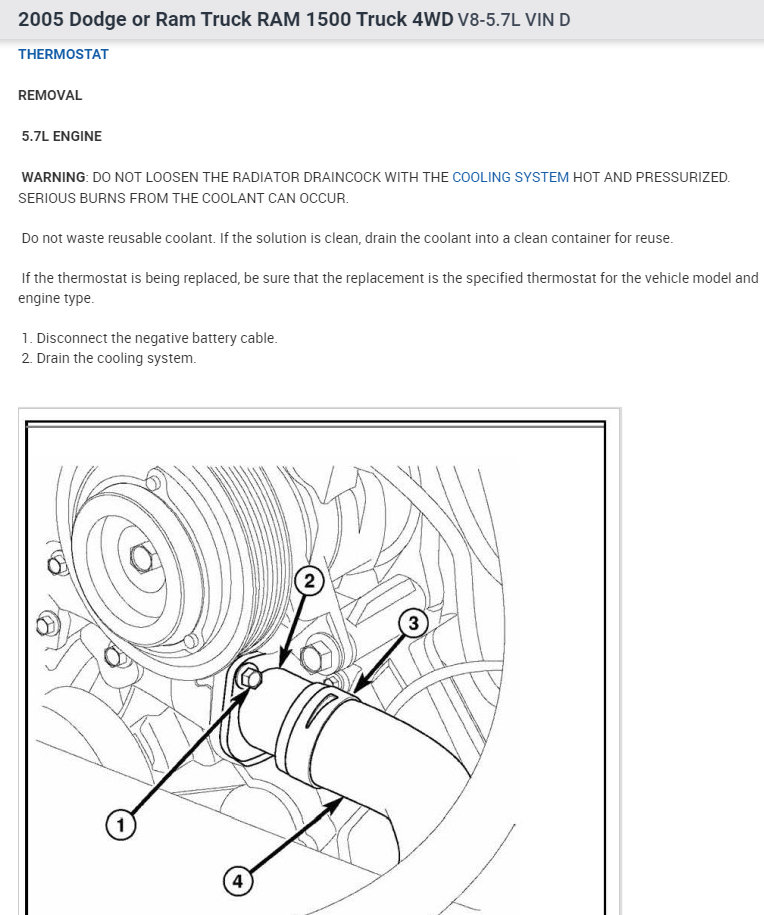 2005 Dodge or Ram Truck RAM 1500 Truck 4WD V8-5.7L VIN D

THERMOSTAT

REMOVAL

5.7L ENGINE

WARNING: DO NOT LOOSEN THE RADIATOR DRAINCOCK WITH THE COOLING SYSTEM HOT AND PRESSURIZED. SERIOUS BURNS FROM THE COOLANT CAN OCCUR.

Do not waste reusable coolant. If the solution is clean, drain the coolant into a clean container for reuse.

If the thermostat is being replaced, be sure that the replacement is the specified thermostat for the vehicle model and engine type.

1. Disconnect the negative battery cable.
2. Drain the cooling system.

2
3
1
4