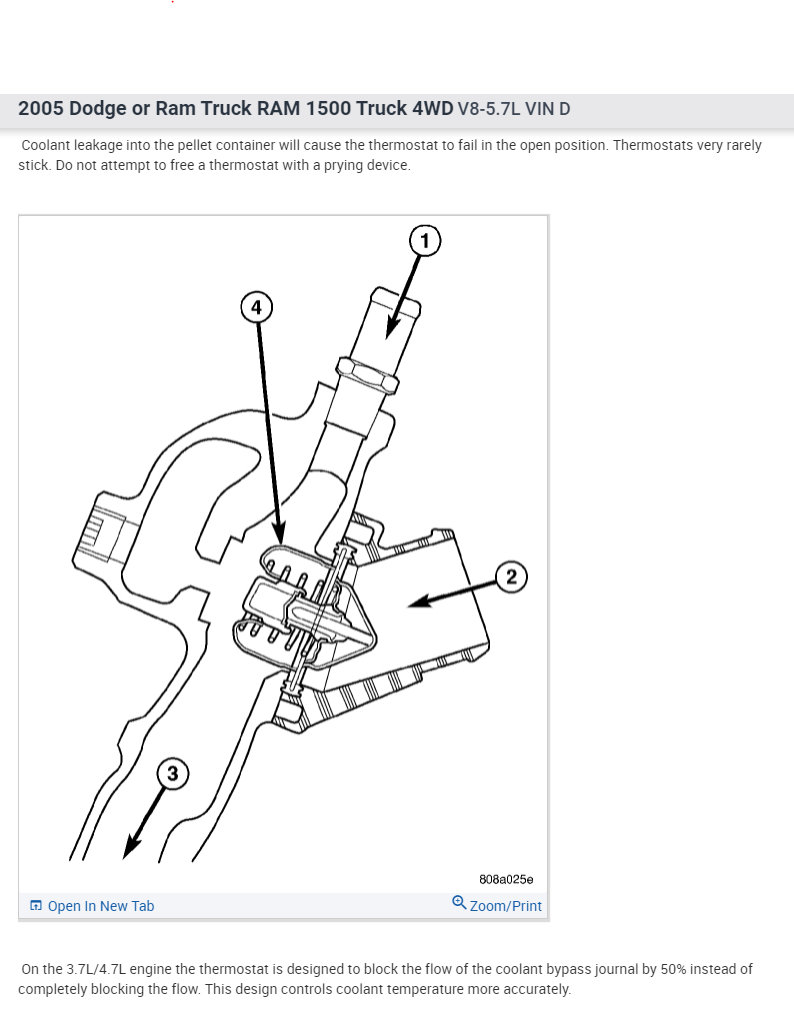 2005 Dodge or Ram Truck RAM 1500 Truck 4WD V8-5.7L VIN D

Coolant leakage into the pellet container will cause the thermostat to fail in the open position. Thermostats very rarely stick. Do not attempt to free a thermostat with a prying device.

1

4

2

3

808a025e

Open In New Tab

Zoom/Print

On the 3.7L/4.7L engine the thermostat is designed to block the flow of the coolant bypass journal by 50% instead of completely blocking the flow. This design controls coolant temperature more accurately.