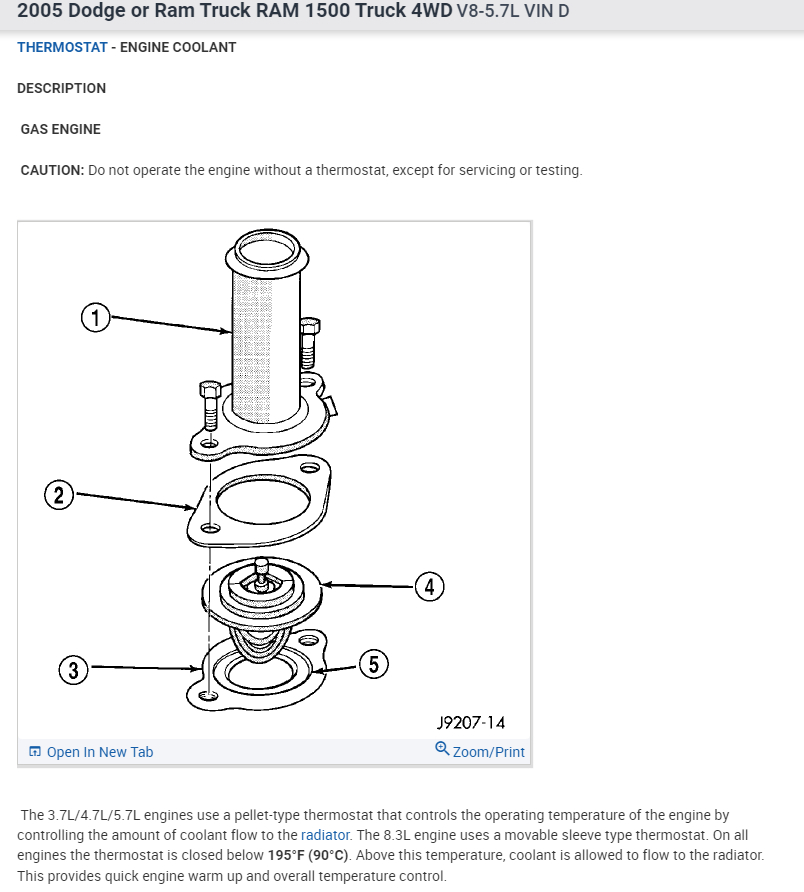 2005 Dodge or Ram Truck RAM 1500 Truck 4WD V8-5.7L VIN D

THERMOSTAT - ENGINE COOLANT

DESCRIPTION

GAS ENGINE

CAUTION: Do not operate the engine without a thermostat, except for servicing or testing.

1
2
3
4
5
J9207-14

Open In New Tab
Zoom/Print

The 3.7L/4.7L/5.7L engines use a pellet-type thermostat that controls the operating temperature of the engine by controlling the amount of coolant flow to the radiator. The 8.3L engine uses a movable sleeve type thermostat. On all engines the thermostat is closed below 195°F (90°C). Above this temperature, coolant is allowed to flow to the radiator. This provides quick engine warm up and overall temperature control.