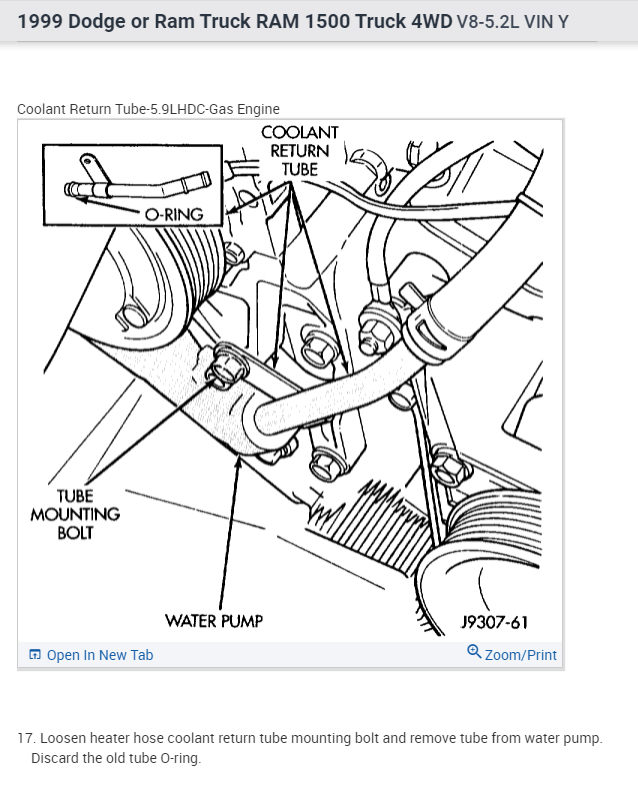 1999 Dodge or Ram Truck RAM 1500 Truck 4WD V8-5.2L VIN Y

Coolant Return Tube-5.9LHDC-Gas Engine

COOLANT RETURN TUBE

O-RING

TUBE MOUNTING BOLT

WATER PUMP

J9307-61

Open In New Tab

Zoom/Print

17. Loosen heater hose coolant return tube mounting bolt and remove tube from water pump. Discard the old tube O-ring.