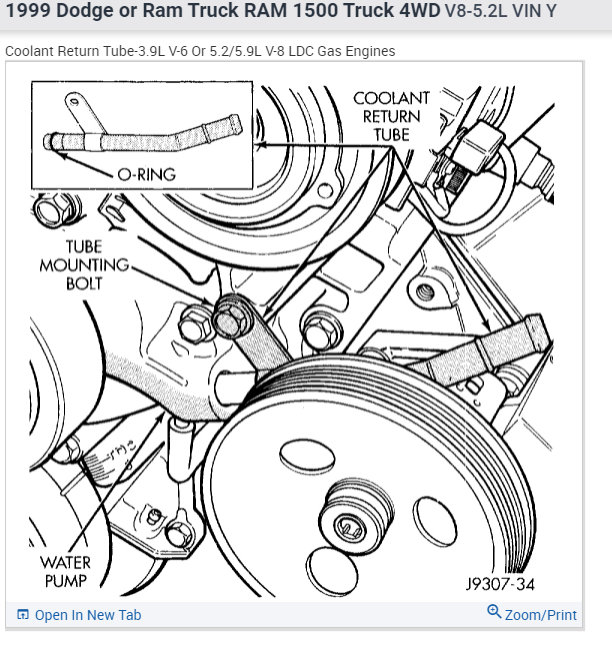 1999 Dodge or Ram Truck RAM 1500 Truck 4WD V8-5.2L VIN Y

Coolant Return Tube-3.9L V-6 Or 5.2/5.9L V-8 LDC Gas Engines

COOLANT RETURN TUBE

O-RING

TUBE MOUNTING BOLT

WATER PUMP

J9307-34

Open In New Tab

Zoom/Print