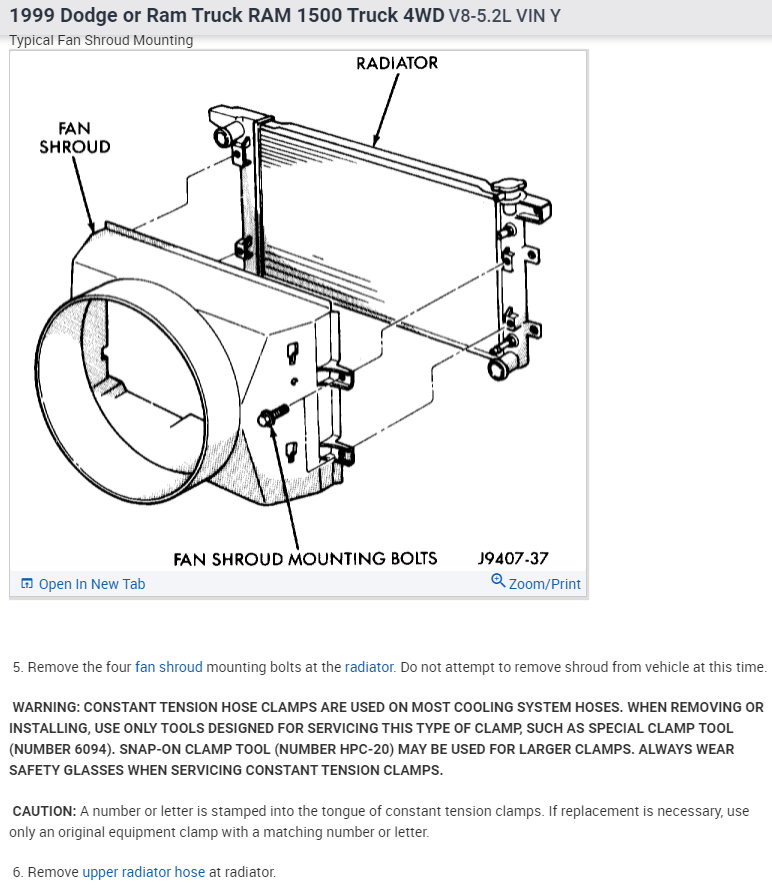 1999 Dodge or Ram Truck RAM 1500 Truck 4WD V8-5.2L VIN Y

Typical Fan Shroud Mounting

RADIATOR

FAN SHROUD

FAN SHROUD MOUNTING BOLTS

J9407-37

Open In New Tab

Zoom/Print

5. Remove the four fan shroud mounting bolts at the radiator. Do not attempt to remove shroud from vehicle at this time.

WARNING: CONSTANT TENSION HOSE CLAMPS ARE USED ON MOST COOLING SYSTEM HOSES. WHEN REMOVING OR INSTALLING, USE ONLY TOOLS DESIGNED FOR SERVICING THIS TYPE OF CLAMP, SUCH AS SPECIAL CLAMP TOOL (NUMBER 6094). SNAP-ON CLAMP TOOL (NUMBER HPC-20) MAY BE USED FOR LARGER CLAMPS. ALWAYS WEAR SAFETY GLASSES WHEN SERVICING CONSTANT TENSION CLAMPS.

CAUTION: A number or letter is stamped into the tongue of constant tension clamps. If replacement is necessary, use only an original equipment clamp with a matching number or letter.

6. Remove upper radiator hose at radiator.