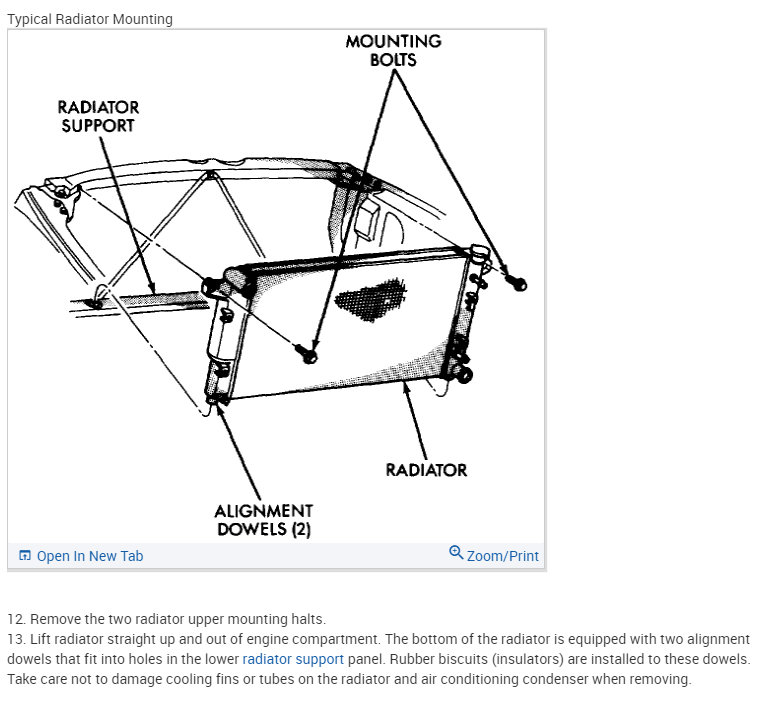 Typical Radiator Mounting

MOUNTING BOLTS

RADIATOR SUPPORT

RADIATOR

ALIGNMENT DOWELS (2)

Open In New Tab

Zoom/Print

12. Remove the two radiator upper mounting halts.
13. Lift radiator straight up and out of engine compartment. The bottom of the radiator is equipped with two alignment dowels that fit into holes in the lower radiator support panel. Rubber biscuits (insulators) are installed to these dowels. Take care not to damage cooling fins or tubes on the radiator and air conditioning condenser when removing.