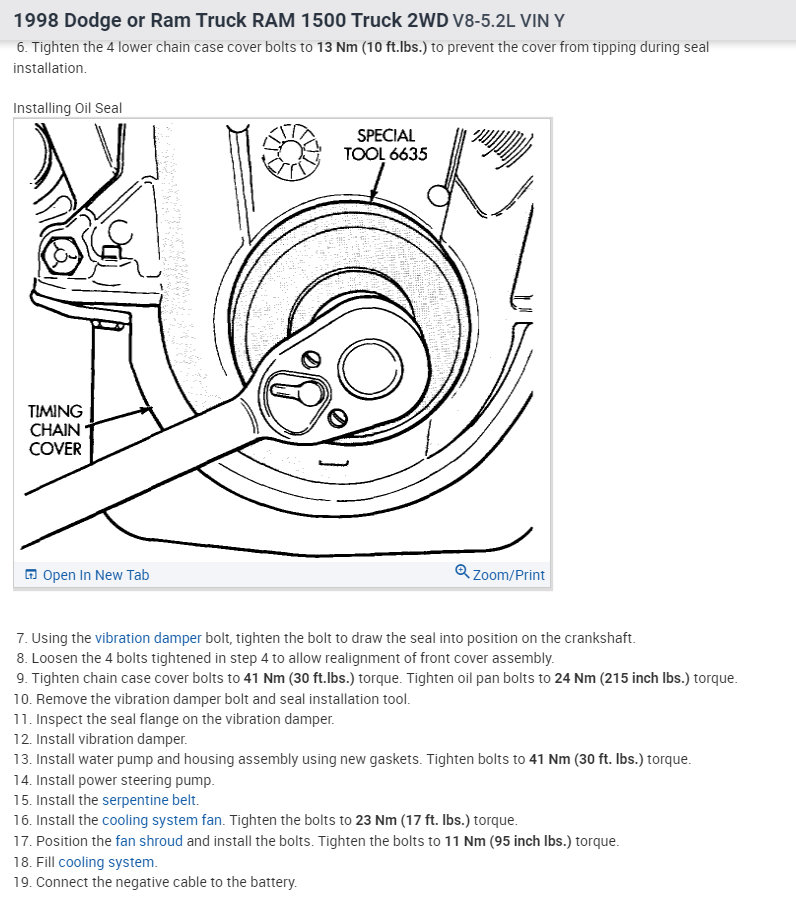 1998 Dodge or Ram Truck RAM 1500 Truck 2WD V8-5.2L VIN Y

6. Tighten the 4 lower chain case cover bolts to 13 Nm (10 ft.lbs.) to prevent the cover from tipping during seal installation.

Installing Oil Seal

SPECIAL TOOL 6635

TIMING CHAIN COVER

Open In New Tab

Zoom/Print

7. Using the vibration damper bolt, tighten the bolt to draw the seal into position on the crankshaft.
8. Loosen the 4 bolts tightened in step 4 to allow realignment of front cover assembly.
9. Tighten chain case cover bolts to 41 Nm (30 ft.lbs.) torque. Tighten oil pan bolts to 24 Nm (215 inch lbs.) torque.
10. Remove the vibration damper bolt and seal installation tool.
11. Inspect the seal flange on the vibration damper.
12. Install vibration damper.
13. Install water pump and housing assembly using new gaskets. Tighten bolts to 41 Nm (30 ft. lbs.) torque.
14. Install power steering pump.
15. Install the serpentine belt.
16. Install the cooling system fan. Tighten the bolts to 23 Nm (17 ft. lbs.) torque.
17. Position the fan shroud and install the bolts. Tighten the bolts to 11 Nm (95 inch lbs.) torque.
18. Fill cooling system.
19. Connect the negative cable to the battery.