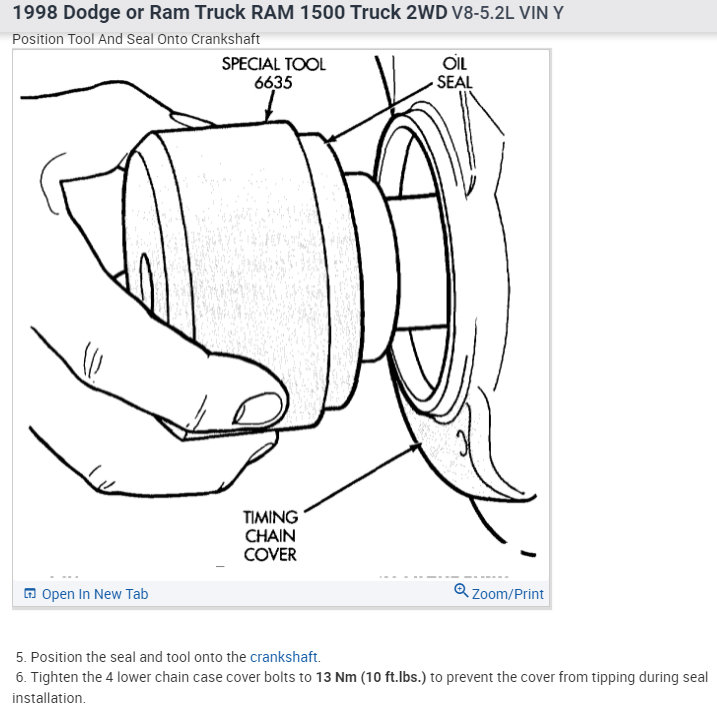 1998 Dodge or Ram Truck RAM 1500 Truck 2WD V8-5.2L VIN Y

Position Tool And Seal Onto Crankshaft

SPECIAL TOOL 6635

OIL SEAL

TIMING CHAIN COVER

Open In New Tab

Zoom/Print

5. Position the seal and tool onto the crankshaft.

6. Tighten the 4 lower chain case cover bolts to 13 Nm (10 ft.lbs.) to prevent the cover from tipping during seal installation.