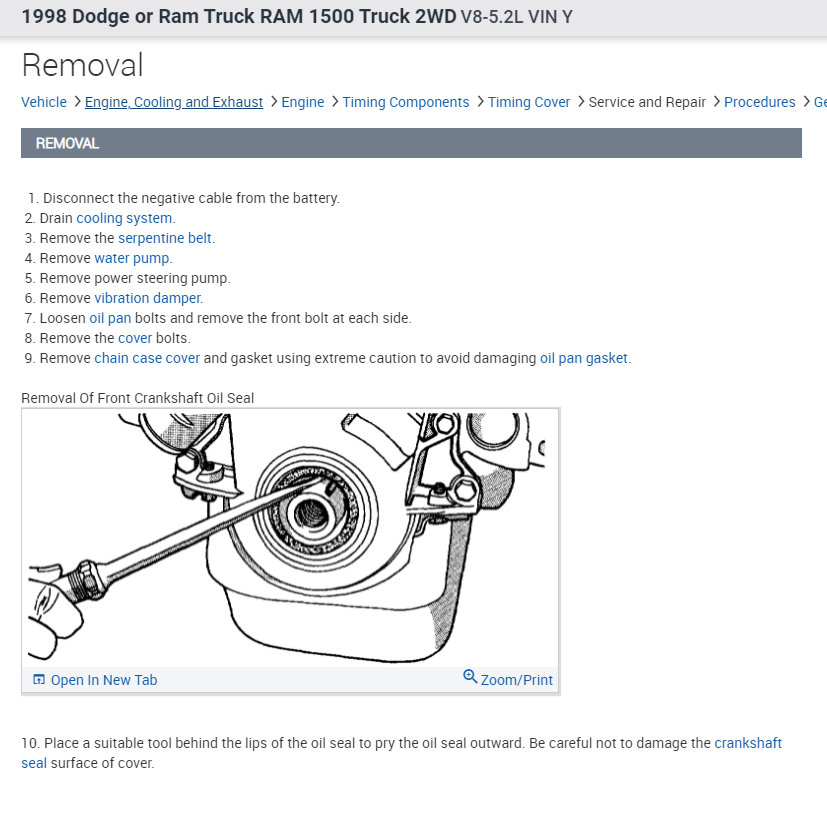 1998 Dodge or Ram Truck RAM 1500 Truck 2WD V8-5.2L VIN Y

Removal

Vehicle > Engine, Cooling and Exhaust > Engine > Timing Components > Timing Cover > Service and Repair > Procedures > Ge

REMOVAL

1. Disconnect the negative cable from the battery.
2. Drain cooling system.
3. Remove the serpentine belt.
4. Remove water pump.
5. Remove power steering pump.
6. Remove vibration damper.
7. Loosen oil pan bolts and remove the front bolt at each side.
8. Remove the cover bolts.
9. Remove chain case cover and gasket using extreme caution to avoid damaging oil pan gasket.

Removal Of Front Crankshaft Oil Seal

Open In New Tab

Zoom/Print

10. Place a suitable tool behind the lips of the oil seal to pry the oil seal outward. Be careful not to damage the crankshaft seal surface of cover.