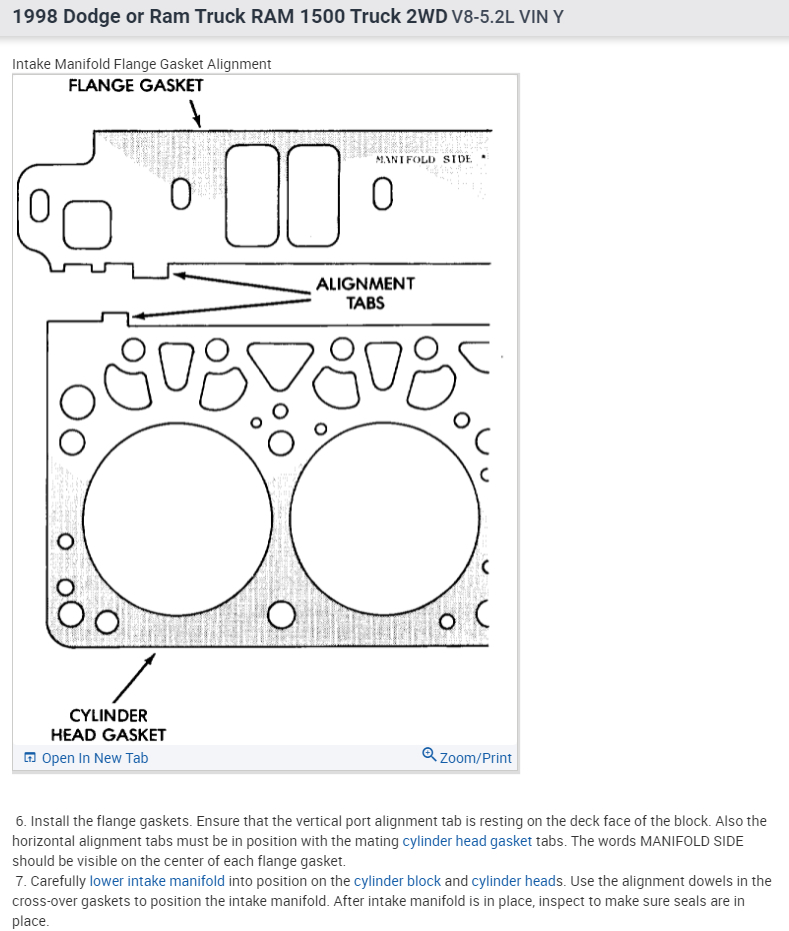 1998 Dodge or Ram Truck RAM 1500 Truck 2WD V8-5.2L VIN Y

Intake Manifold Flange Gasket Alignment

FLANGE GASKET

MANIFOLD SIDE

ALIGNMENT TABS

CYLINDER HEAD GASKET

Open In New Tab

Zoom/Print

6. Install the flange gaskets. Ensure that the vertical port alignment tab is resting on the deck face of the block. Also the horizontal alignment tabs must be in position with the mating cylinder head gasket tabs. The words MANIFOLD SIDE should be visible on the center of each flange gasket.
7. Carefully lower intake manifold into position on the cylinder block and cylinder heads. Use the alignment dowels in the cross-over gaskets to position the intake manifold. After intake manifold is in place, inspect to make sure seals are in place.