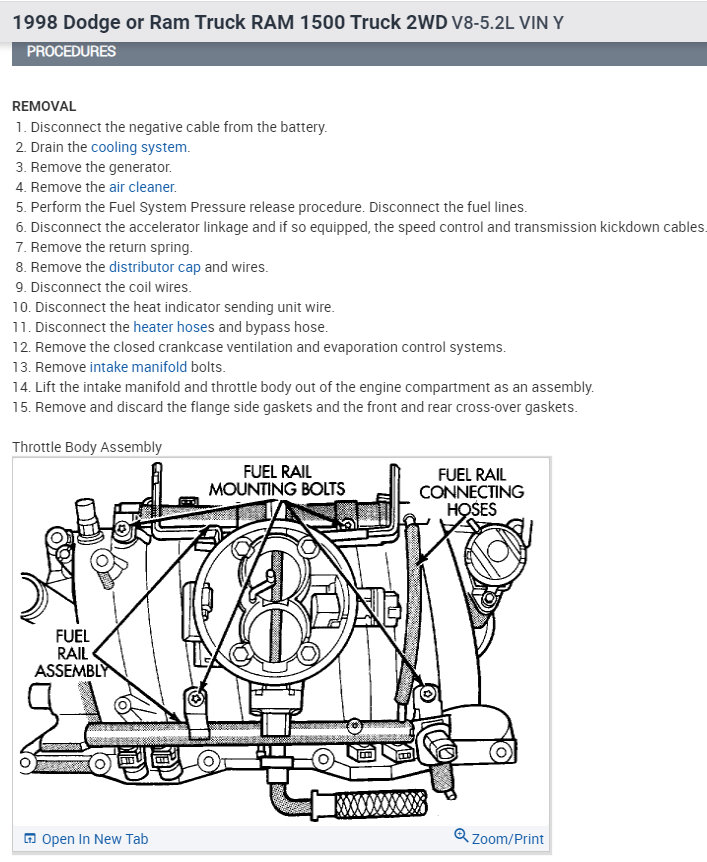 1998 Dodge or Ram Truck RAM 1500 Truck 2WD V8-5.2L VIN Y

PROCEDURES

REMOVAL
1. Disconnect the negative cable from the battery.
2. Drain the cooling system.
3. Remove the generator.
4. Remove the air cleaner.
5. Perform the Fuel System Pressure release procedure. Disconnect the fuel lines.
6. Disconnect the accelerator linkage and if so equipped, the speed control and transmission kickdown cables.
7. Remove the return spring.
8. Remove the distributor cap and wires.
9. Disconnect the coil wires.
10. Disconnect the heat indicator sending unit wire.
11. Disconnect the heater hoses and bypass hose.
12. Remove the closed crankcase ventilation and evaporation control systems.
13. Remove intake manifold bolts.
14. Lift the intake manifold and throttle body out of the engine compartment as an assembly.
15. Remove and discard the flange side gaskets and the front and rear cross-over gaskets.

Throttle Body Assembly

FUEL RAIL MOUNTING BOLTS

FUEL RAIL CONNECTING HOSES

FUEL RAIL ASSEMBLY

Open In New Tab

Zoom/Print