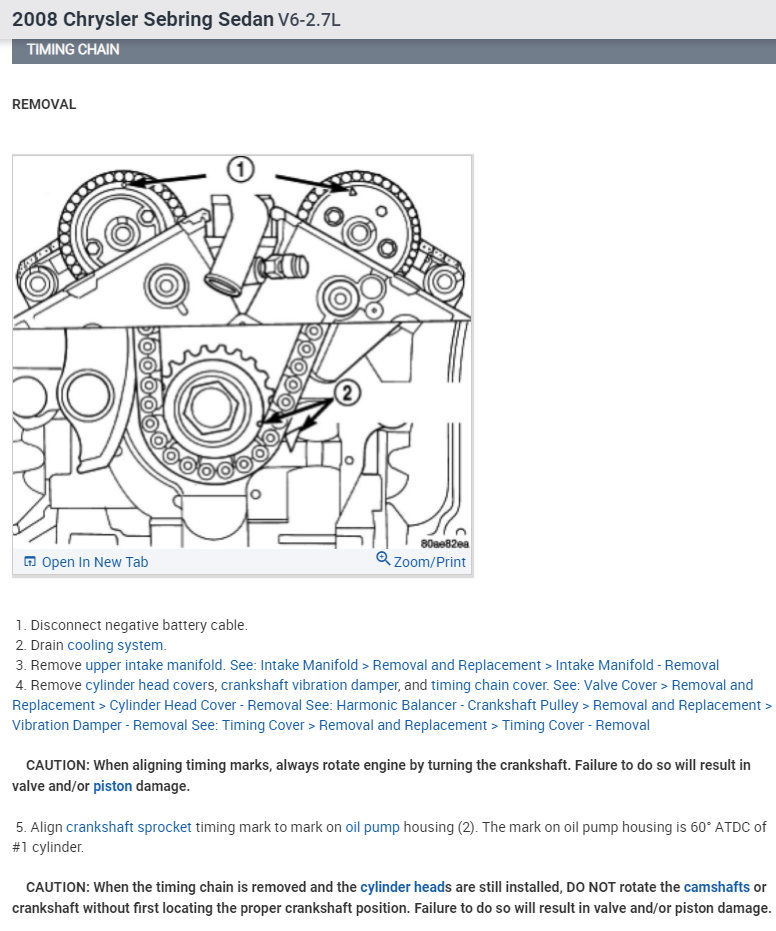 2008 Chrysler Sebring Sedan V6-2.7L

TIMING CHAIN

REMOVAL

1

2

80ae82ea

Open In New Tab

Zoom/Print

1. Disconnect negative battery cable.
2. Drain cooling system.
3. Remove upper intake manifold. See: Intake Manifold > Removal and Replacement > Intake Manifold - Removal
4. Remove cylinder head covers, crankshaft vibration damper, and timing chain cover. See: Valve Cover > Removal and Replacement > Cylinder Head Cover - Removal See: Harmonic Balancer - Crankshaft Pulley > Removal and Replacement > Vibration Damper - Removal See: Timing Cover > Removal and Replacement > Timing Cover - Removal

CAUTION: When aligning timing marks, always rotate engine by turning the crankshaft. Failure to do so will result in valve and/or piston damage.

5. Align crankshaft sprocket timing mark to mark on oil pump housing (2). The mark on oil pump housing is 60° ATDC of #1 cylinder.

CAUTION: When the timing chain is removed and the cylinder heads are still installed, DO NOT rotate the camshafts or crankshaft without first locating the proper crankshaft position. Failure to do so will result in valve and/or piston damage.