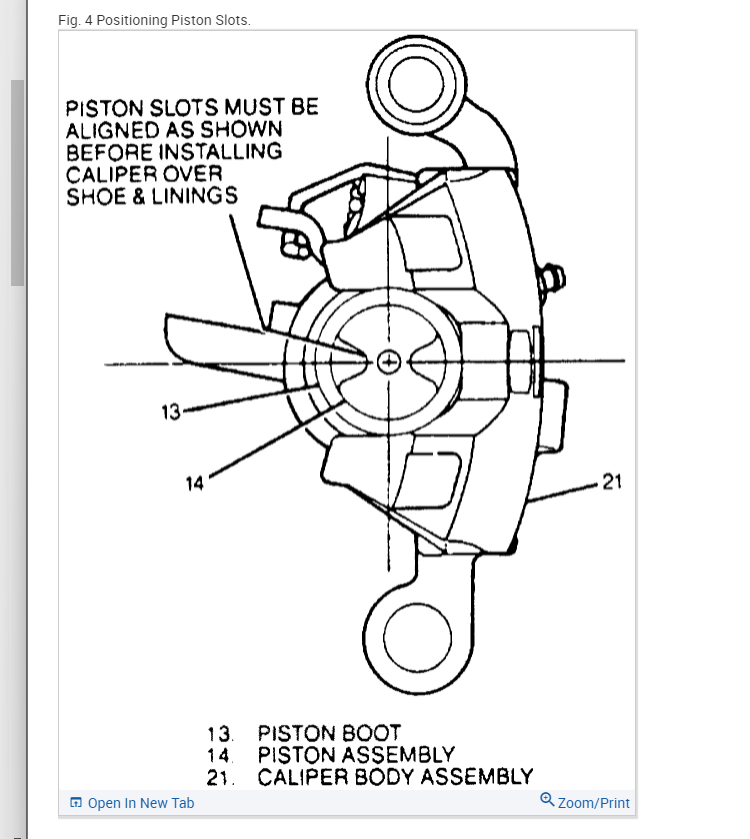 Fig. 4 Positioning Piston Slots.

PISTON SLOTS MUST BE ALIGNED AS SHOWN BEFORE INSTALLING CALIPER OVER SHOE & LININGS

13

14

21

13. PISTON BOOT
14. PISTON ASSEMBLY
21. CALIPER BODY ASSEMBLY

Open In New Tab

Zoom/Print