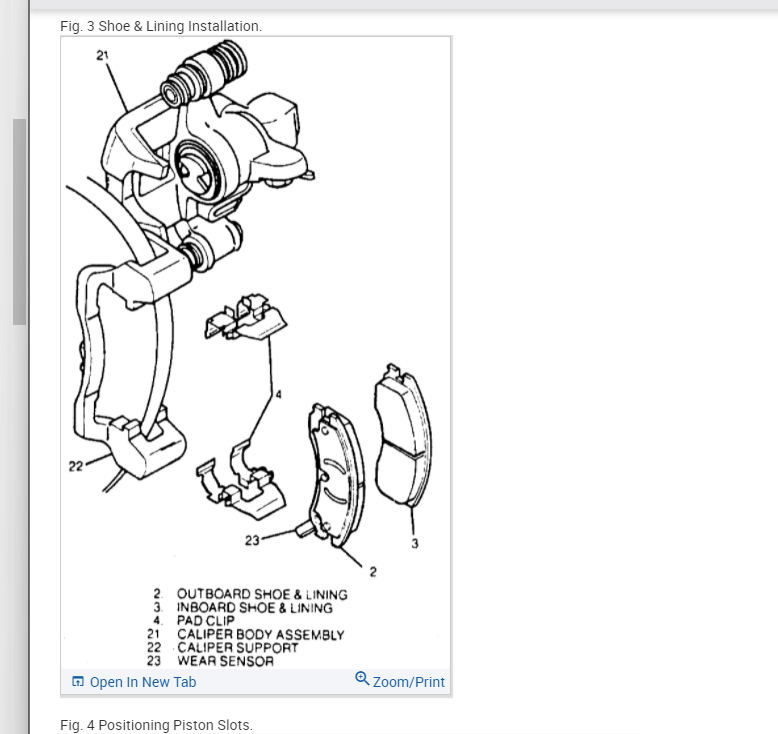 Fig. 3 Shoe & Lining Installation.

21

4

22

23

3

2

2. OUTBOARD SHOE & LINING
3. INBOARD SHOE & LINING
4. PAD CLIP
21 CALIPER BODY ASSEMBLY
22 CALIPER SUPPORT
23 WEAR SENSOR

Open In New Tab

Zoom/Print

Fig. 4 Positioning Piston Slots.