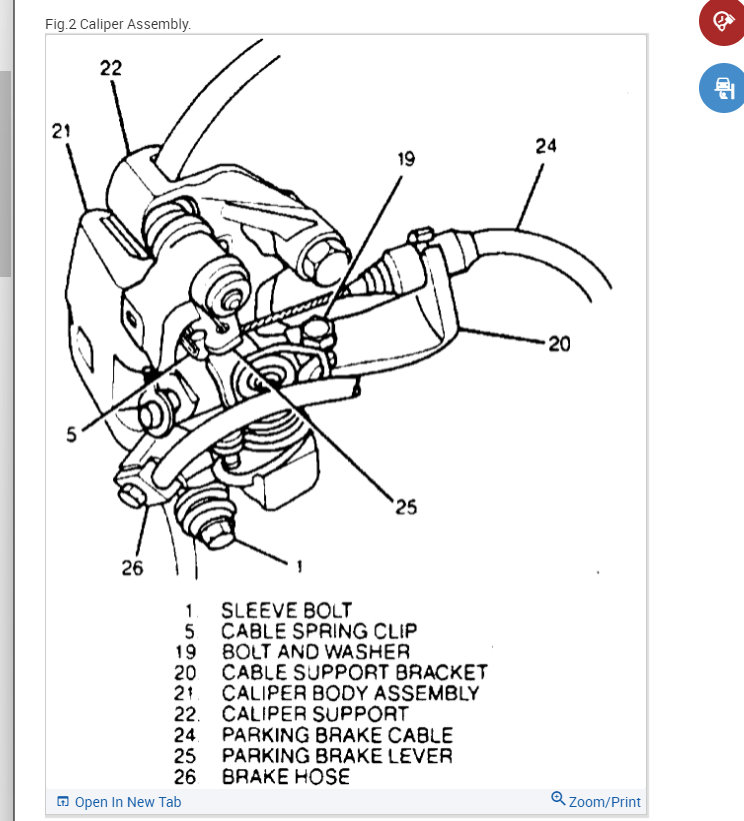 Fig.2 Caliper Assembly.

22
21
19
24
20
5
25
26
1

1. SLEEVE BOLT
5 CABLE SPRING CLIP
19 BOLT AND WASHER
20 CABLE SUPPORT BRACKET
21. CALIPER BODY ASSEMBLY
22. CALIPER SUPPORT
24 PARKING BRAKE CABLE
25 PARKING BRAKE LEVER
26 BRAKE HOSE

Open In New Tab
Zoom/Print